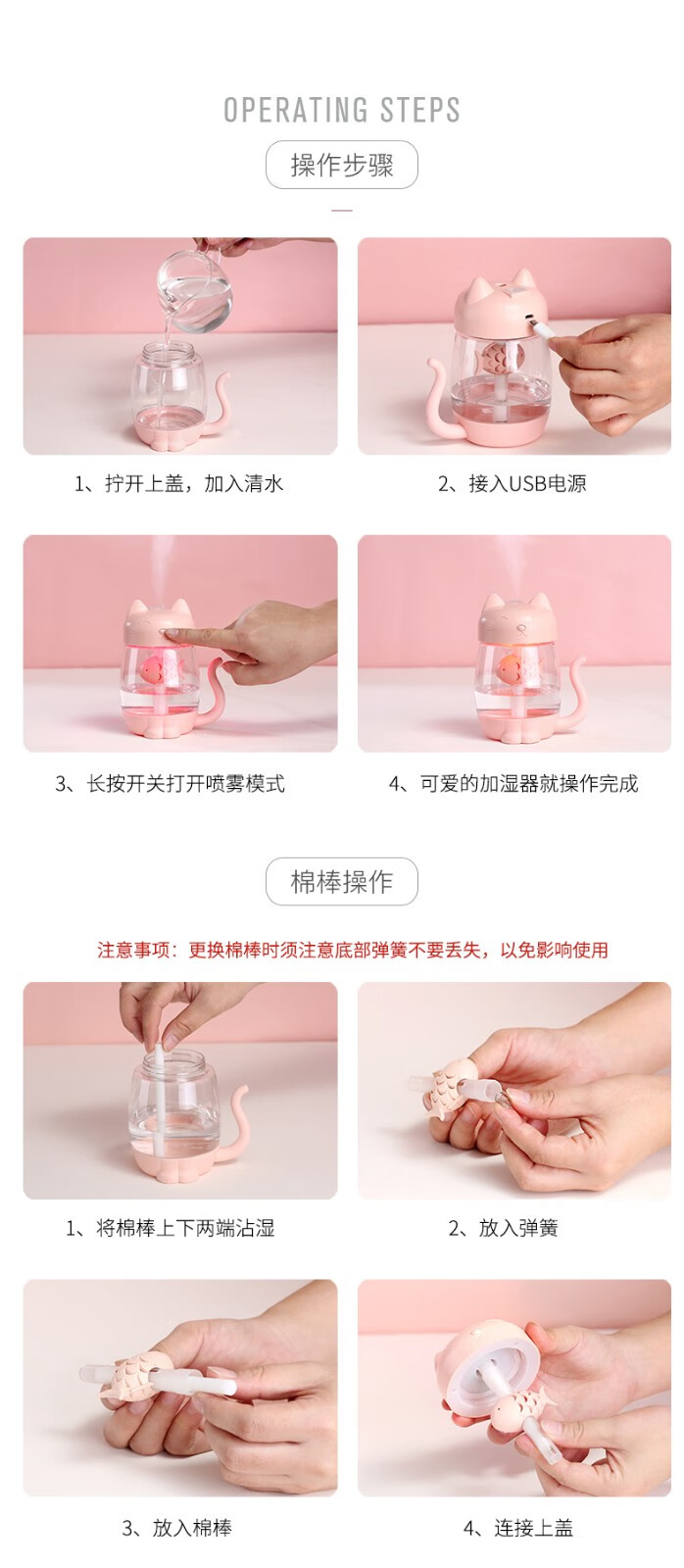 OPERATING STEPS

操作步骤

1、拧开上盖，加入清水

2、接入USB电源

3、长按开关打开喷雾模式

4、可爱的加湿器就操作完成

棉棒操作

注意事项：更换棉棒时须注意底部弹簧不要丢失，以免影响使用

1、将棉棒上下两端沾湿

2、放入弹簧

3、放入棉棒

4、连接上盖