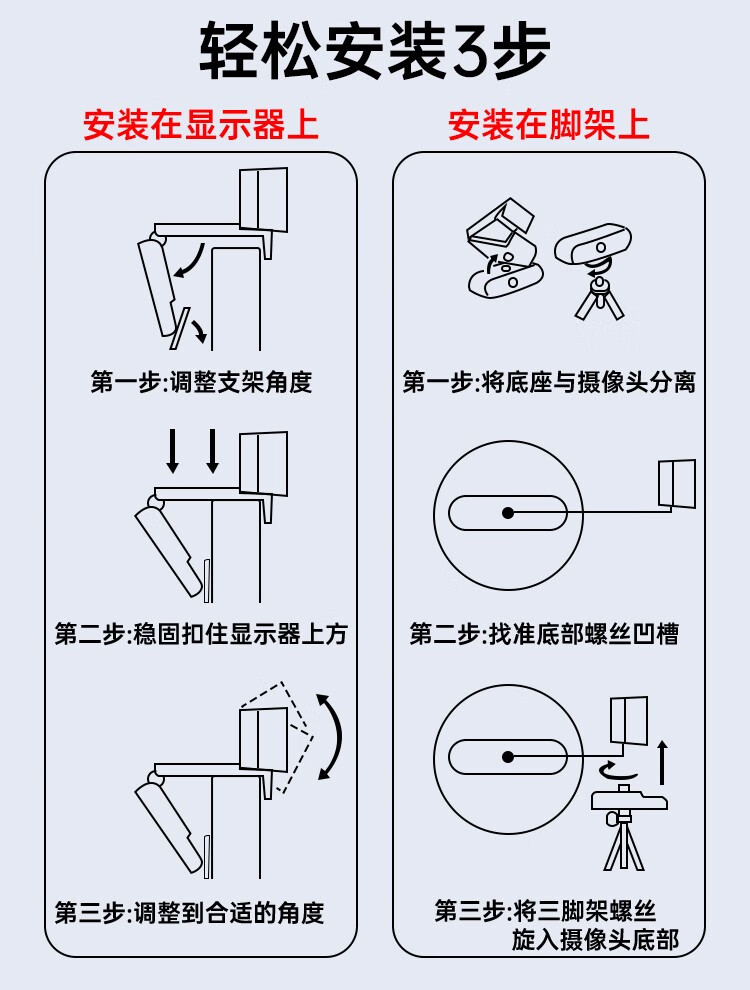 轻松安装3步

安装在显示器上

第一步:调整支架角度

第二步:稳固扣住显示器上方

第三步:调整到合适的角度

安装在脚架上

第一步:将底座与摄像头分离

第二步:找准底部螺丝凹槽

第三步:将三脚架螺丝旋入摄像头底部