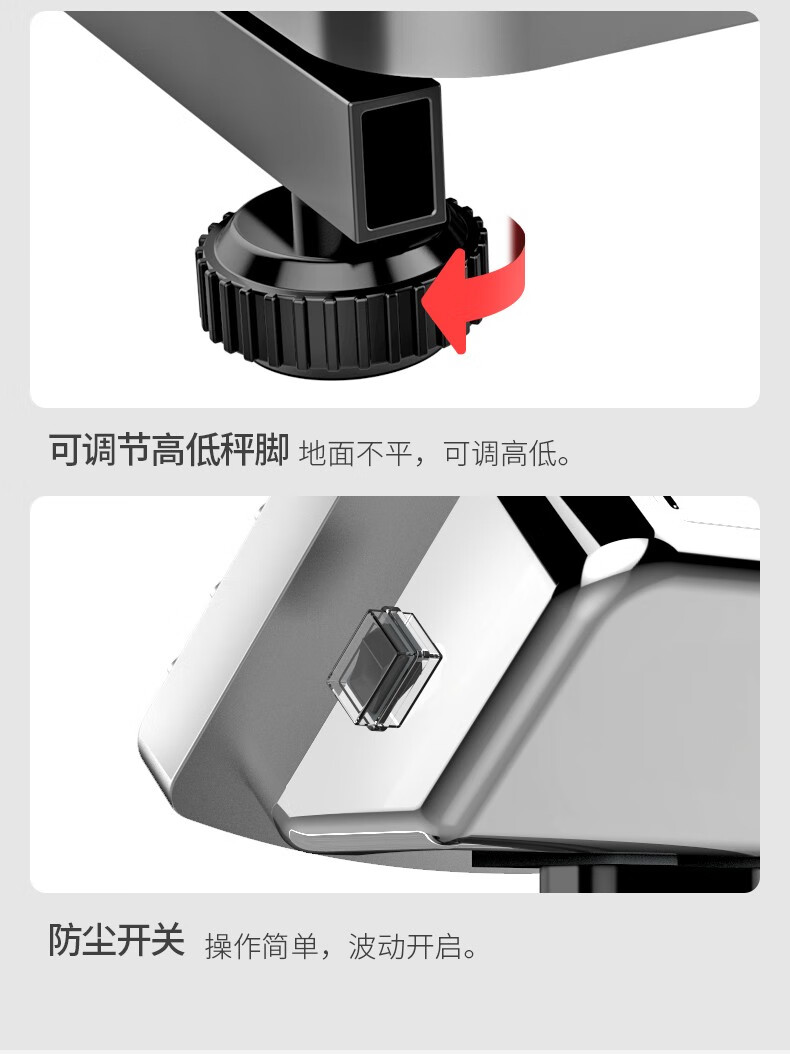 可调节高低秤脚 地面不平，可调高低。

防尘开关 操作简单，波动开启。