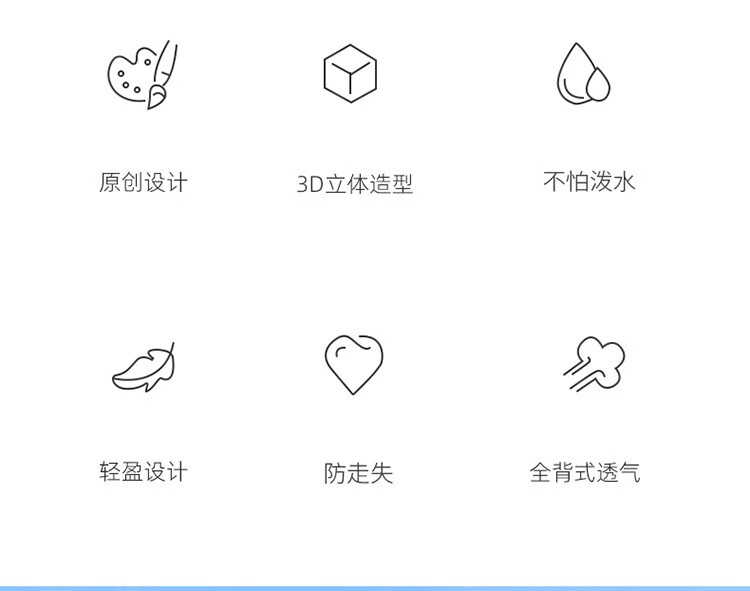 原创设计

3D立体造型

不怕泼水

轻盈设计

防走失

全背式透气