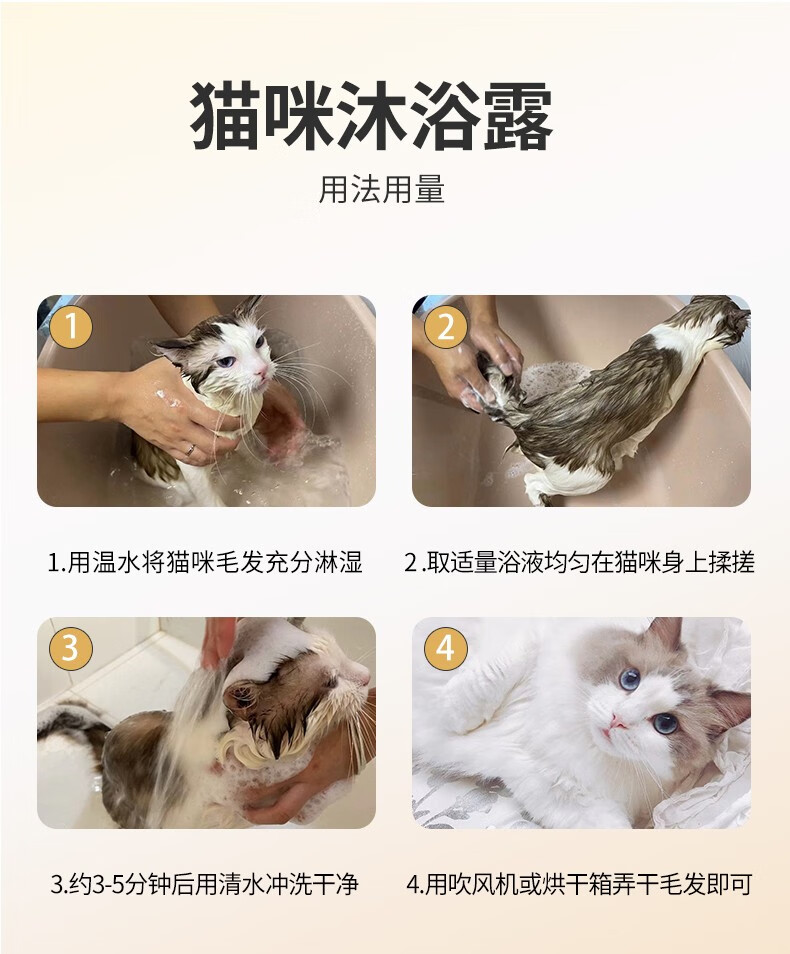 猫咪沐浴露

用法用量

1

2

1.用温水将猫咪毛发充分淋湿

2.取适量浴液均匀在猫咪身上揉搓

3

4

3.约3-5分钟后用清水冲洗干净

4.用吹风机或烘干箱弄干毛发即可