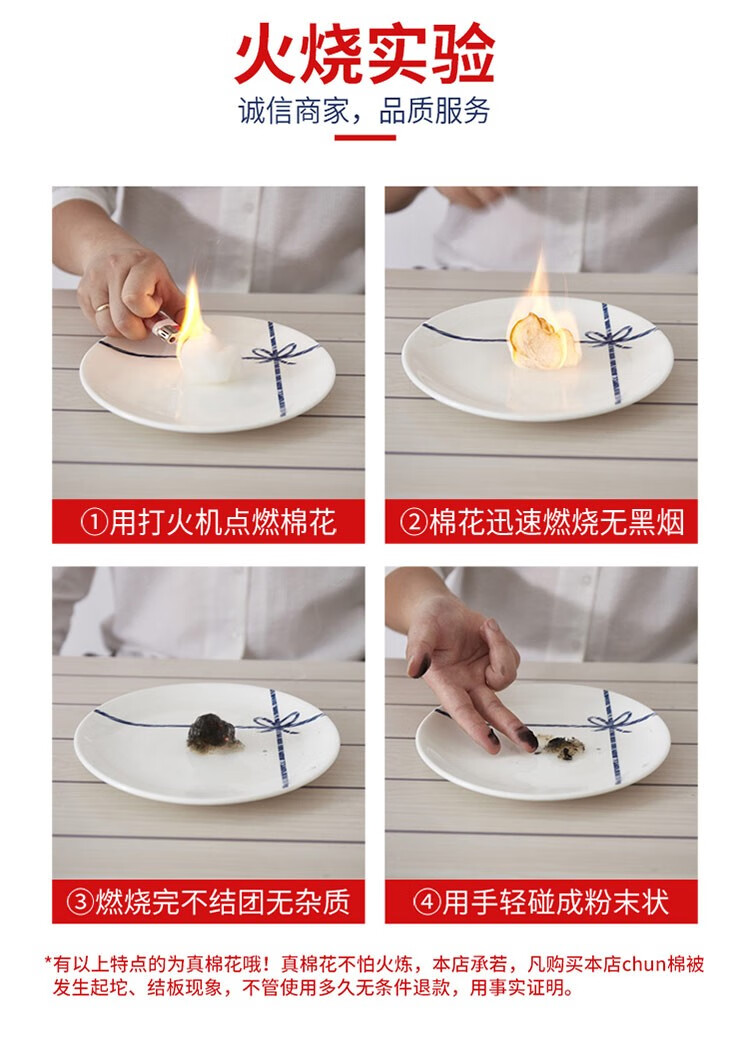 火烧实验
诚信商家，品质服务

①用打火机点燃棉花

②棉花迅速燃烧无黑烟

③燃烧完不结团无杂质

④用手轻碰成粉末状

*有以上特点的为真棉花哦！真棉花不怕火炼，本店承若，凡购买本店chun棉被发生起坨、结板现象，不管使用多久无条件退款，用事实证明。