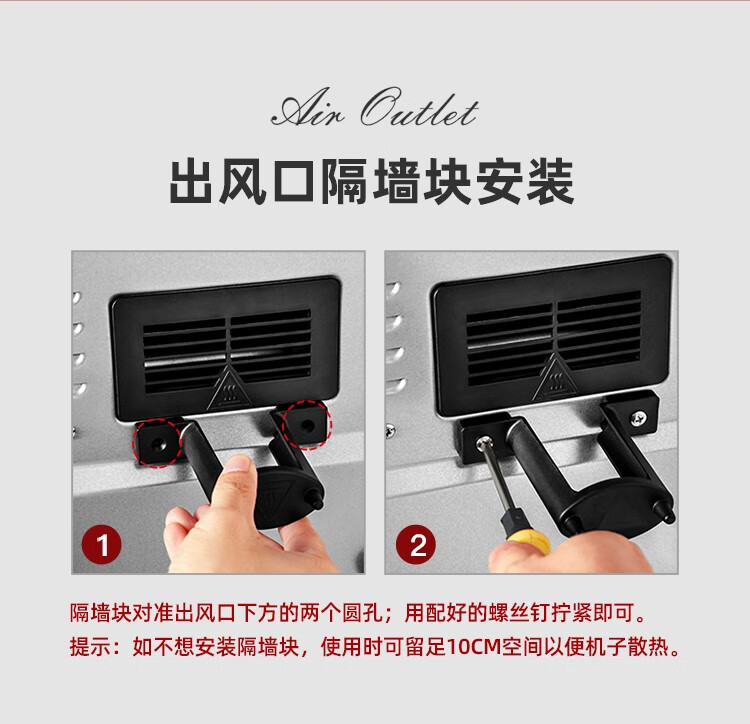 Air Outlet

出风口隔墙块安装

1

2

隔墙块对准出风口下方的两个圆孔；用配好的螺丝钉拧紧即可。
提示：如不想安装隔墙块，使用时可留足10CM空间以便机子散热。