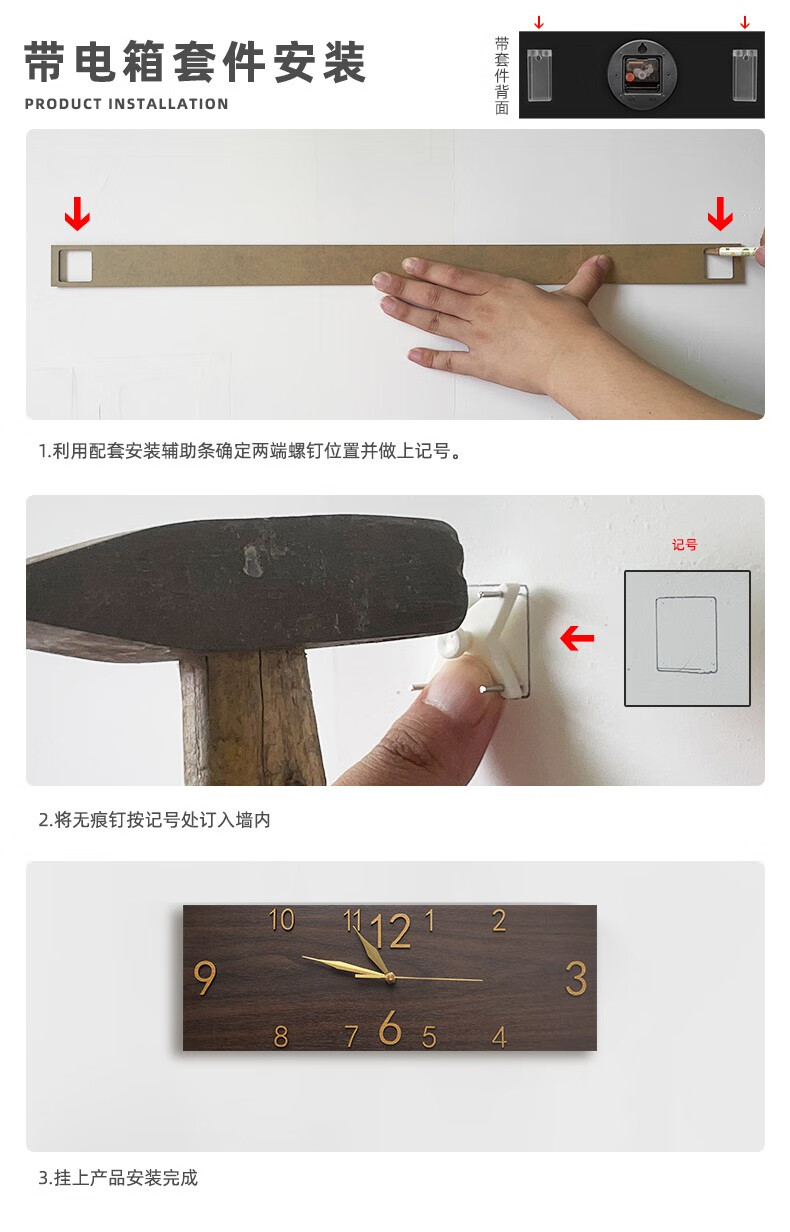 带电箱套件安装
PRODUCT INSTALLATION

带套件背面

1.利用配套安装辅助条确定两端螺钉位置并做上记号。

记号

2.将无痕钉按记号处订入墙内

10 11 12 1 2
9 3
8 7 6 5 4

3.挂上产品安装完成