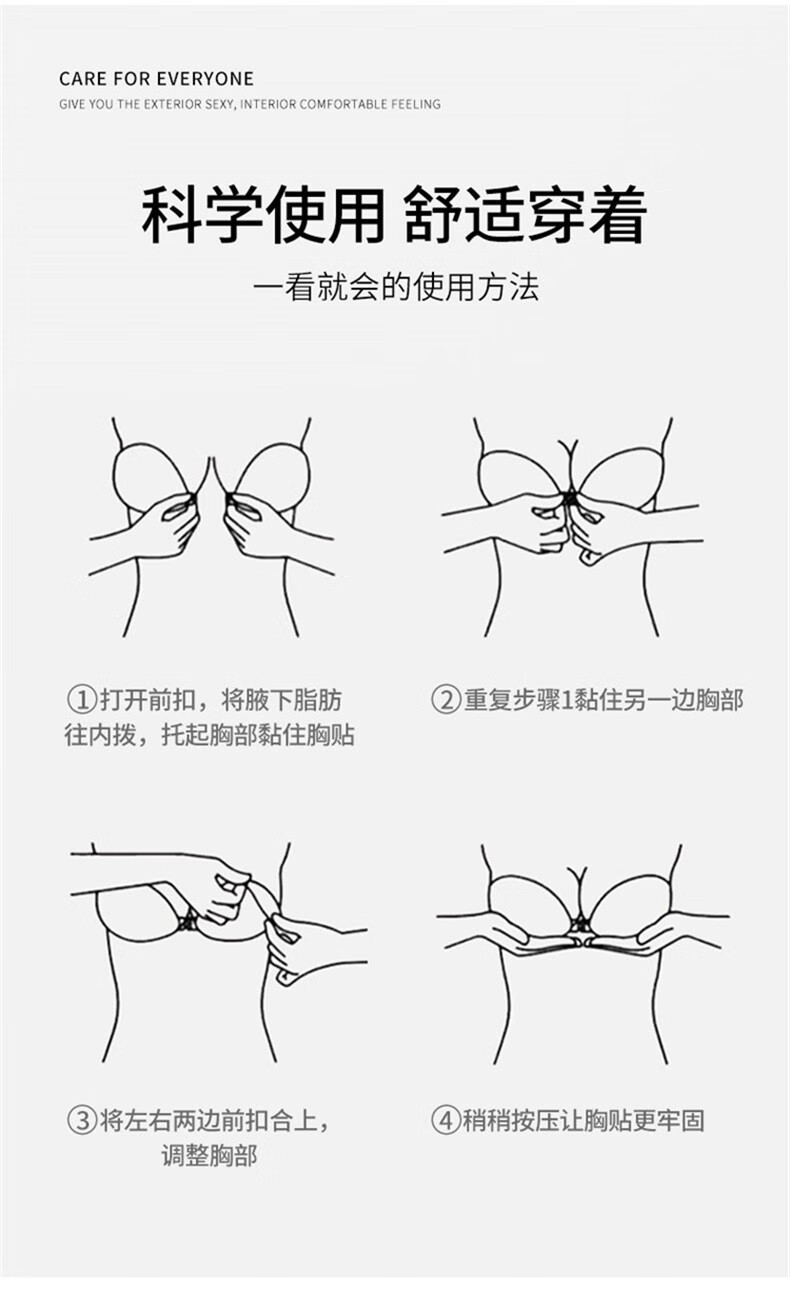 CARE FOR EVERYONE
GIVE YOU THE EXTERIOR SEXY, INTERIOR COMFORTABLE FEELING

科学使用 舒适穿着

一看就会的使用方法

①打开前扣，将腋下脂肪往内拨，托起胸部黏住胸贴

②重复步骤1黏住另一边胸部

③将左右两边前扣合上，调整胸部

④稍稍按压让胸贴更牢固