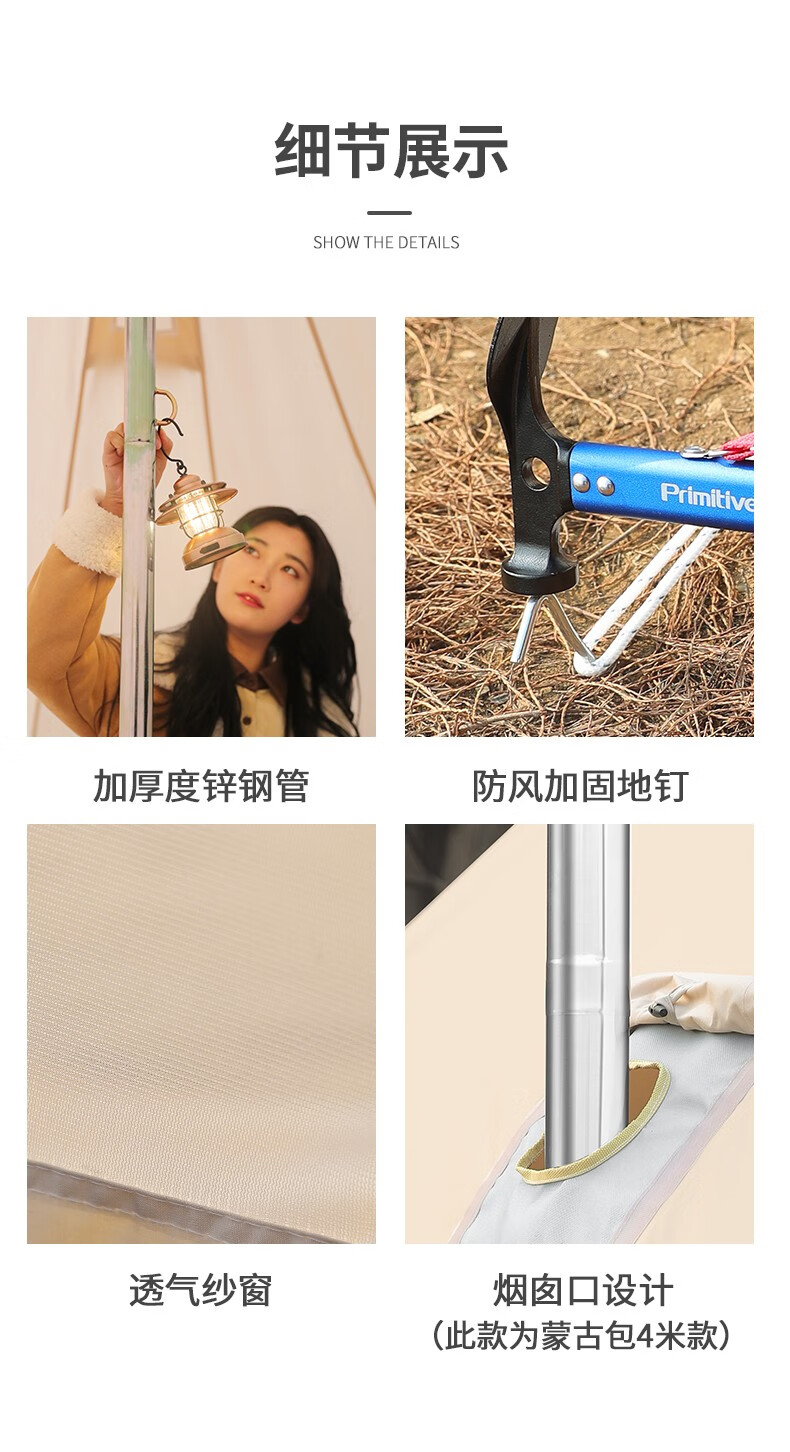 细节展示

SHOW THE DETAILS

Primitive

加厚度锌钢管

防风加固地钉

透气纱窗

烟囱口设计
（此款为蒙古包4米款）