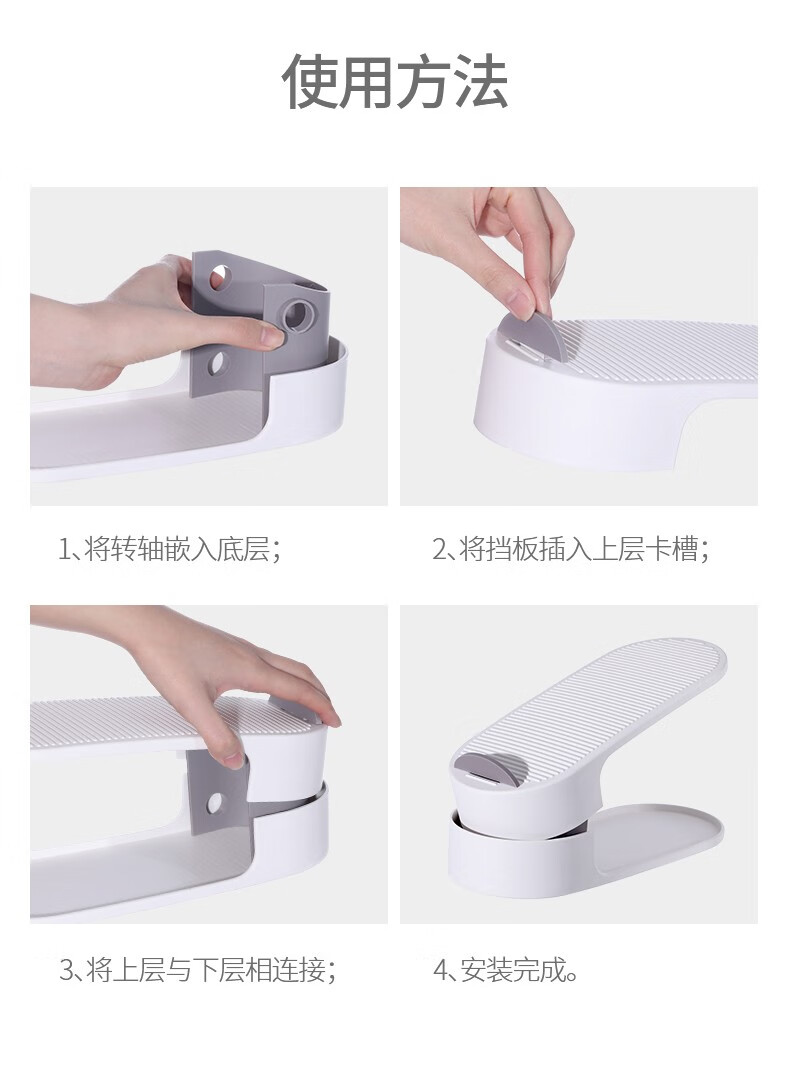 使用方法

1、将转轴嵌入底层；

2、将挡板插入上层卡槽；

3、将上层与下层相连接；

4、安装完成。