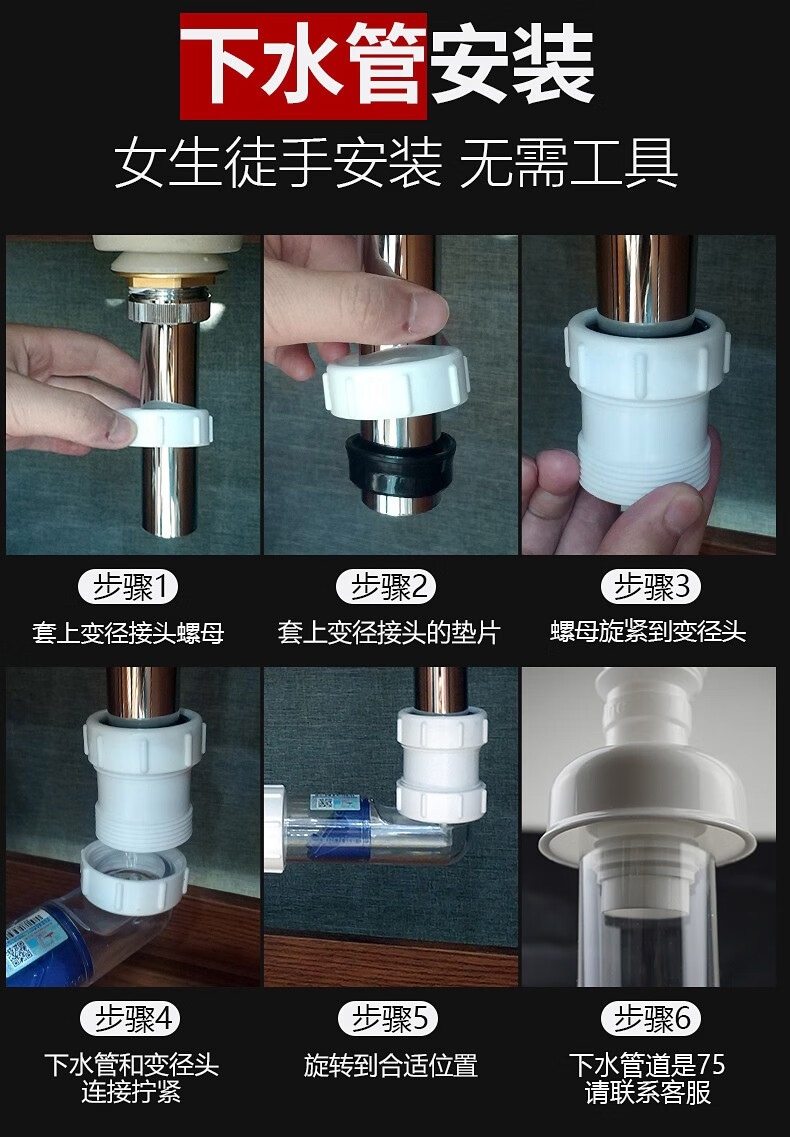 下水管安装

女生徒手安装 无需工具

步骤1
套上变径接头螺母

步骤2
套上变径接头的垫片

步骤3
螺母旋紧到变径头

步骤4
下水管和变径头连接拧紧

步骤5
旋转到合适位置

步骤6
下水管道是75请联系客服