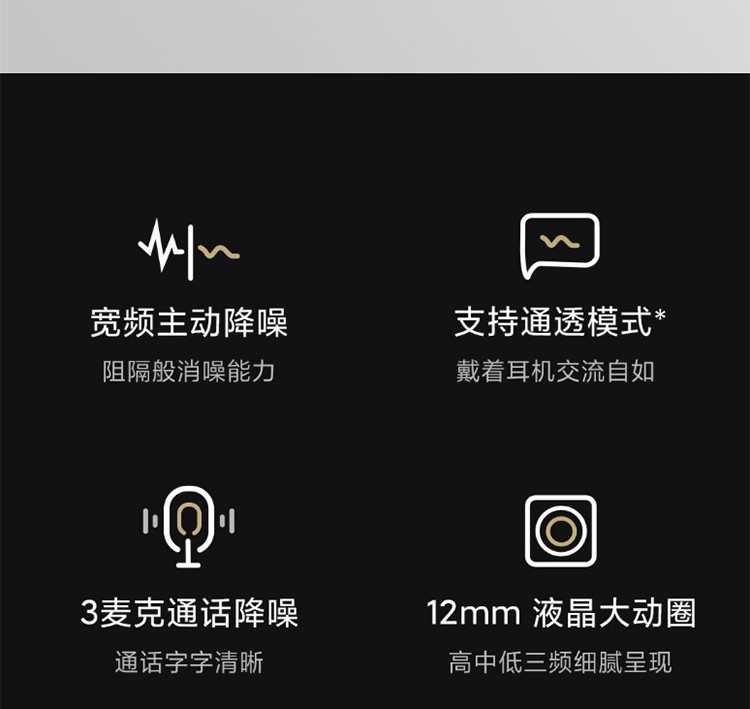 宽频主动降噪

阻隔般消噪能力

支持通透模式*

戴着耳机交流自如

3麦克通话降噪

通话字字清晰

12mm 液晶大动圈

高中低三频细腻呈现