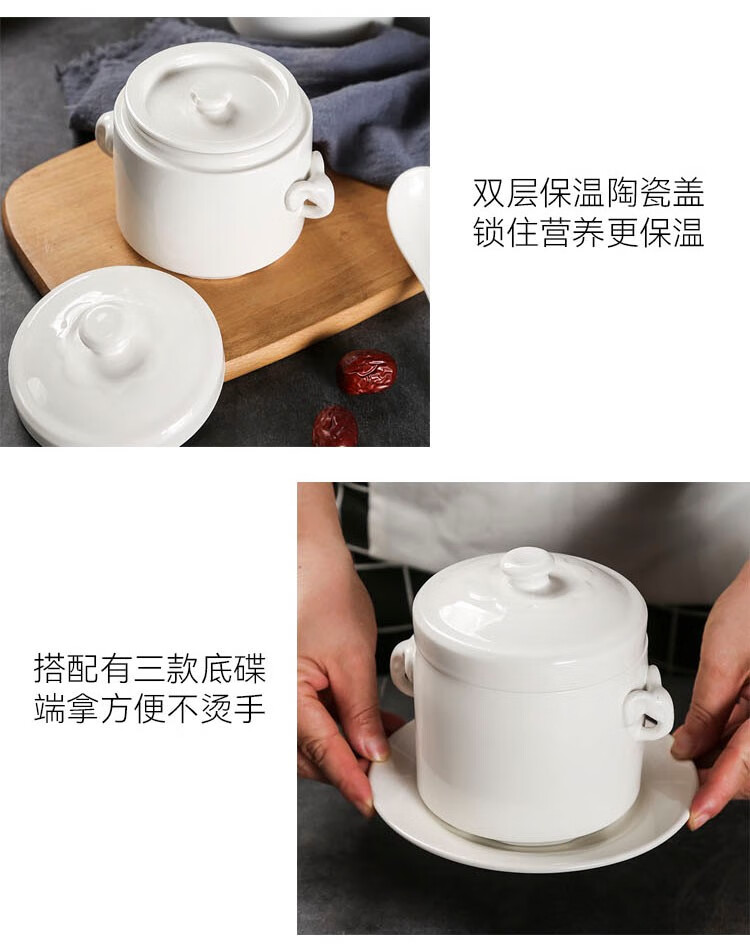 双层保温陶瓷盖
锁住营养更保温

搭配有三款底碟
端拿方便不烫手