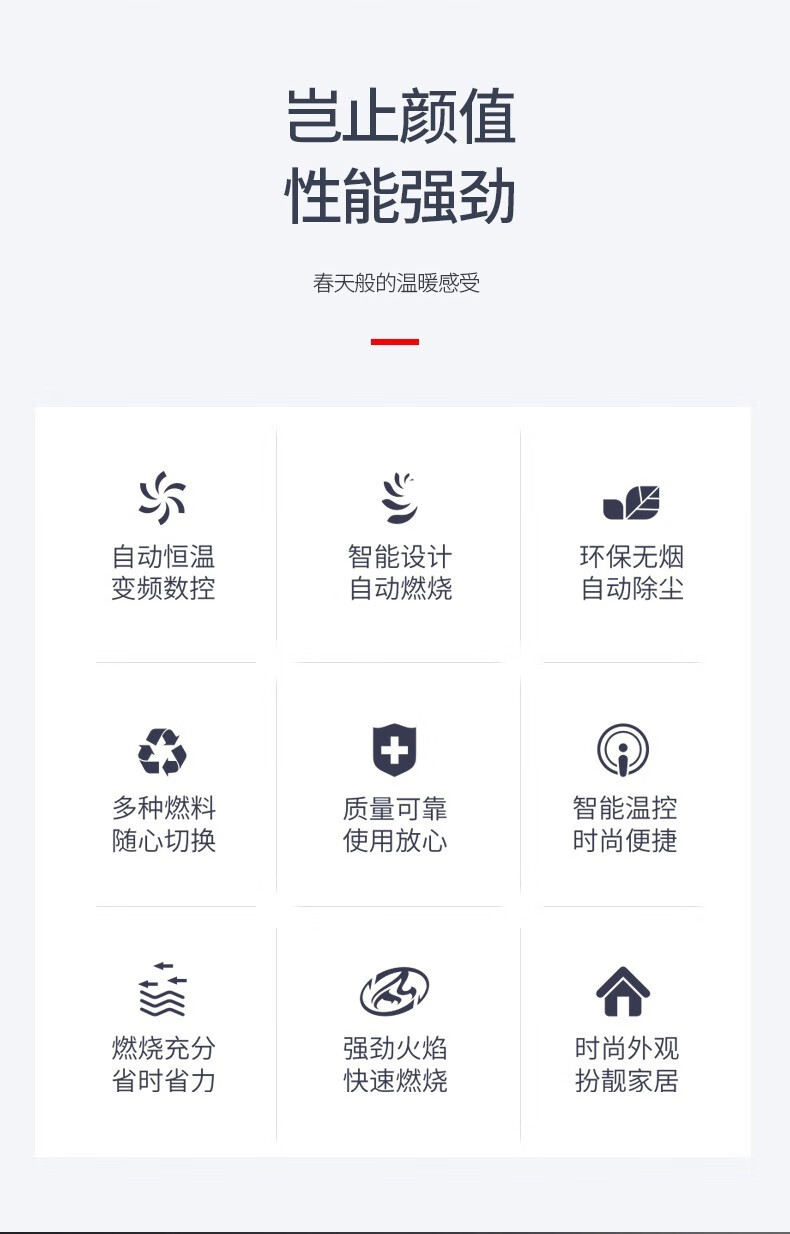 岂止颜值
性能强劲

春天般的温暖感受

自动恒温
变频数控

智能设计
自动燃烧

环保无烟
自动除尘

多种燃料
随心切换

质量可靠
使用放心

智能温控
时尚便捷

燃烧充分
省时省力

强劲火焰
快速燃烧

时尚外观
扮靓家居