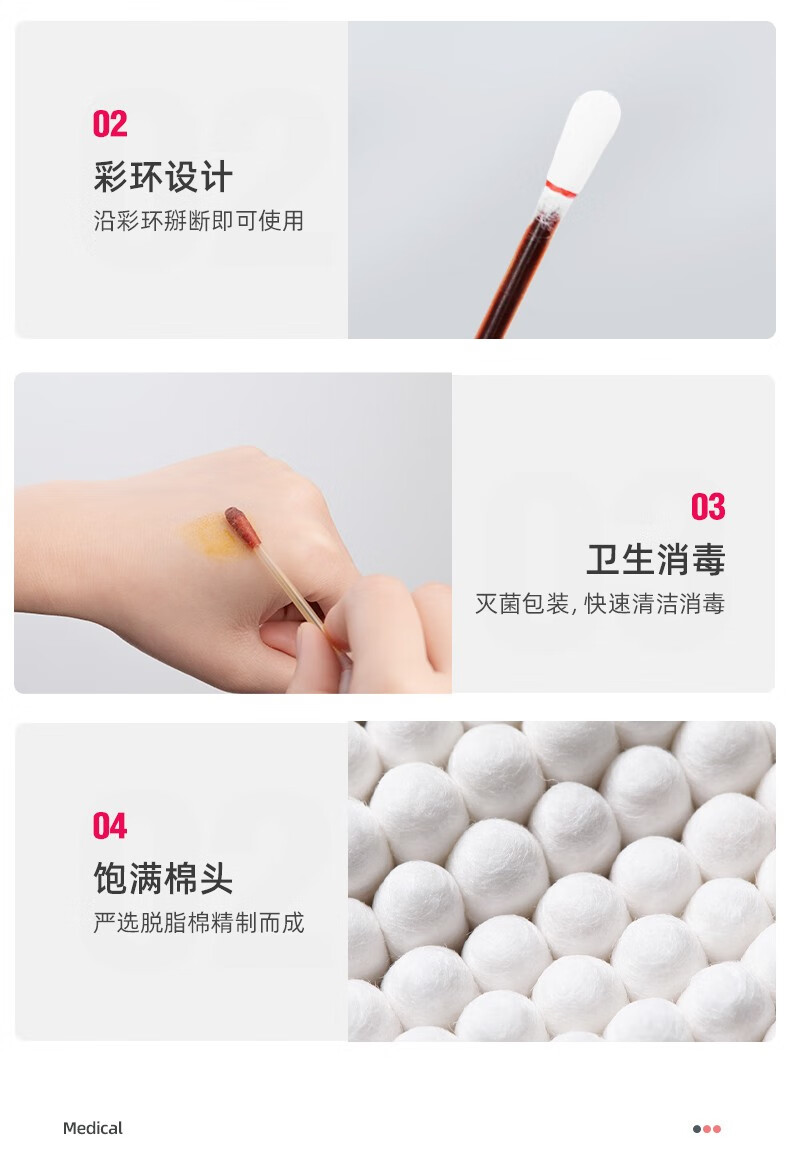 02
彩环设计
沿彩环掰断即可使用

03
卫生消毒
灭菌包装, 快速清洁消毒

04
饱满棉头
严选脱脂棉精制而成

Medical