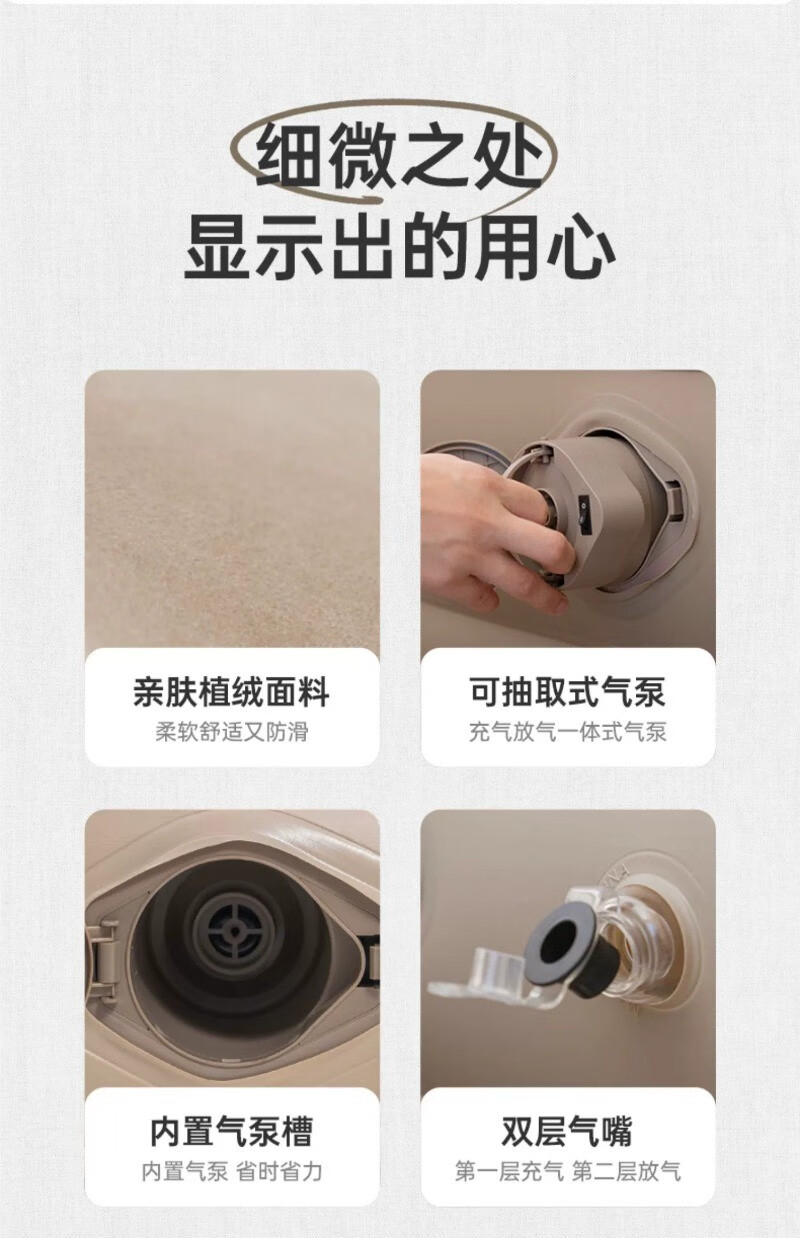 细微之处
显示出的用心

亲肤植绒面料
柔软舒适又防滑

可抽取式气泵
充气放气一体式气泵

内置气泵槽
内置气泵 省时省力

双层气嘴
第一层充气 第二层放气