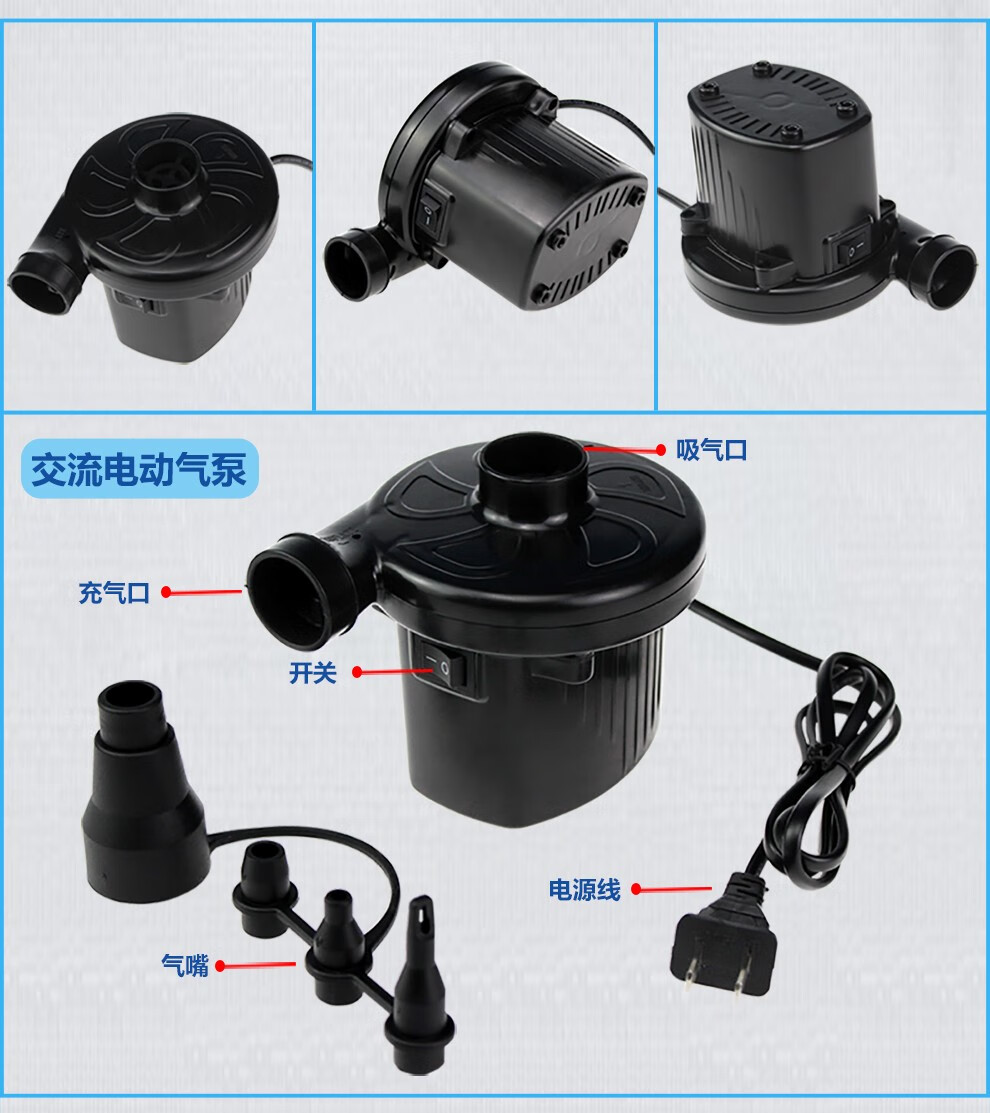 交流电动气泵

吸气口

充气口

开关

电源线

气嘴