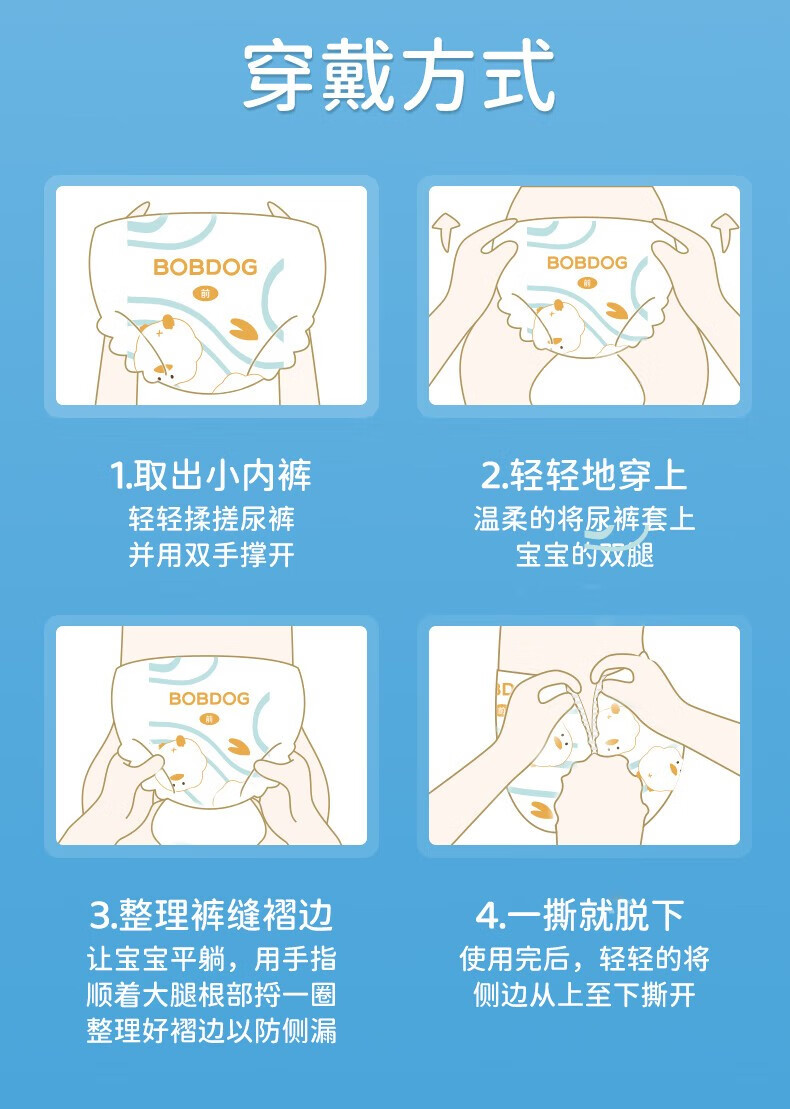 穿戴方式

BOBDOG
前

BOBDOG
前

1.取出小内裤
轻轻揉搓尿裤
并用双手撑开

2.轻轻地穿上
温柔的将尿裤套上
宝宝的双腿

BOBDOG
前

3.整理裤缝褶边
让宝宝平躺，用手指
顺着大腿根部捋一圈
整理好褶边以防侧漏

4.一撕就脱下
使用完后，轻轻的将
侧边从上至下撕开