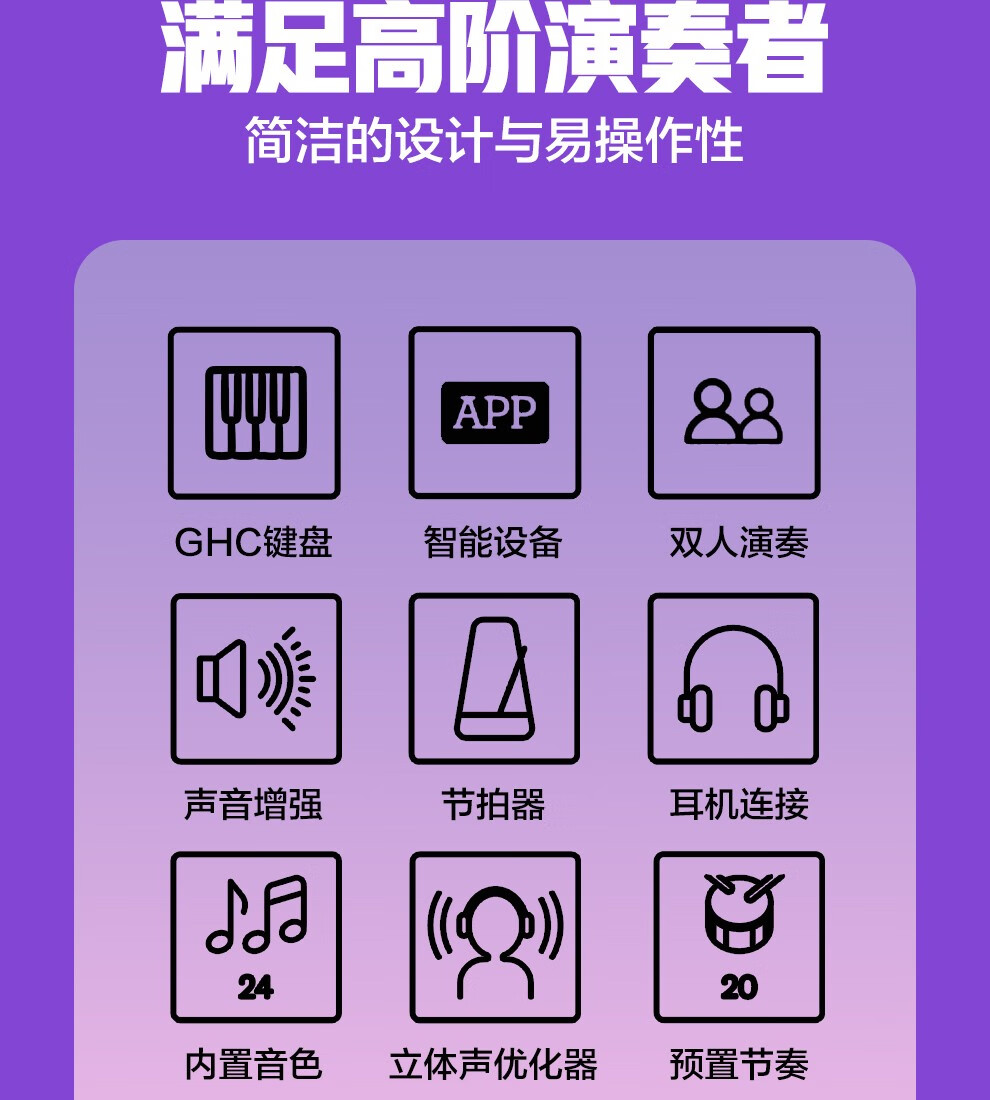 满足高阶演奏者

简洁的设计与易操作性

APP

GHC键盘

智能设备

双人演奏

声音增强

节拍器

耳机连接

24

20

内置音色

立体声优化器

预置节奏