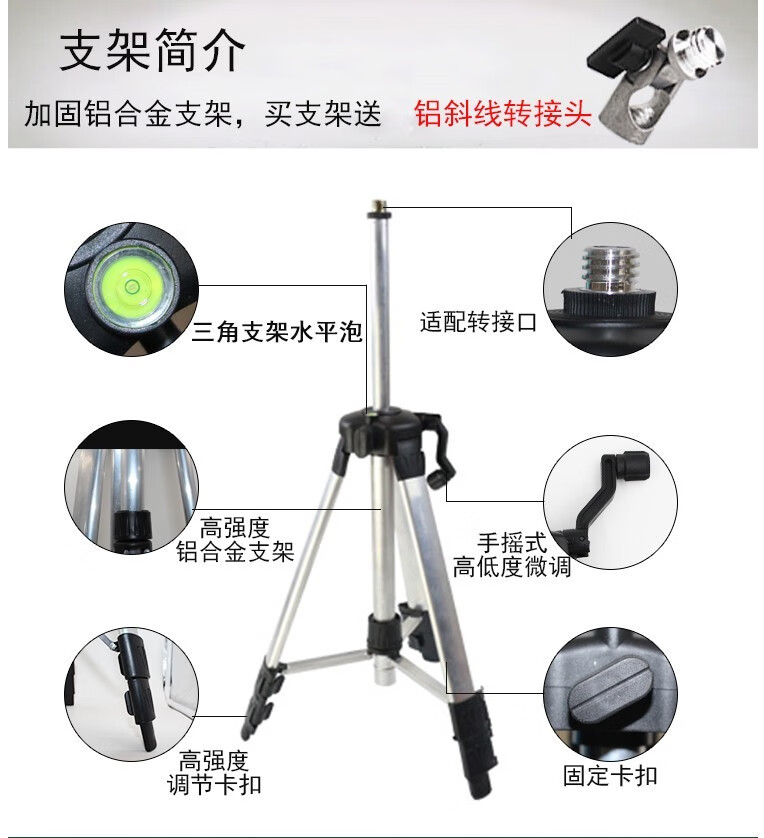 支架简介

加固铝合金支架，买支架送 铝斜线转接头

三角支架水平泡

适配转接口

高强度
铝合金支架

手摇式
高低度微调

高强度
调节卡扣

固定卡扣