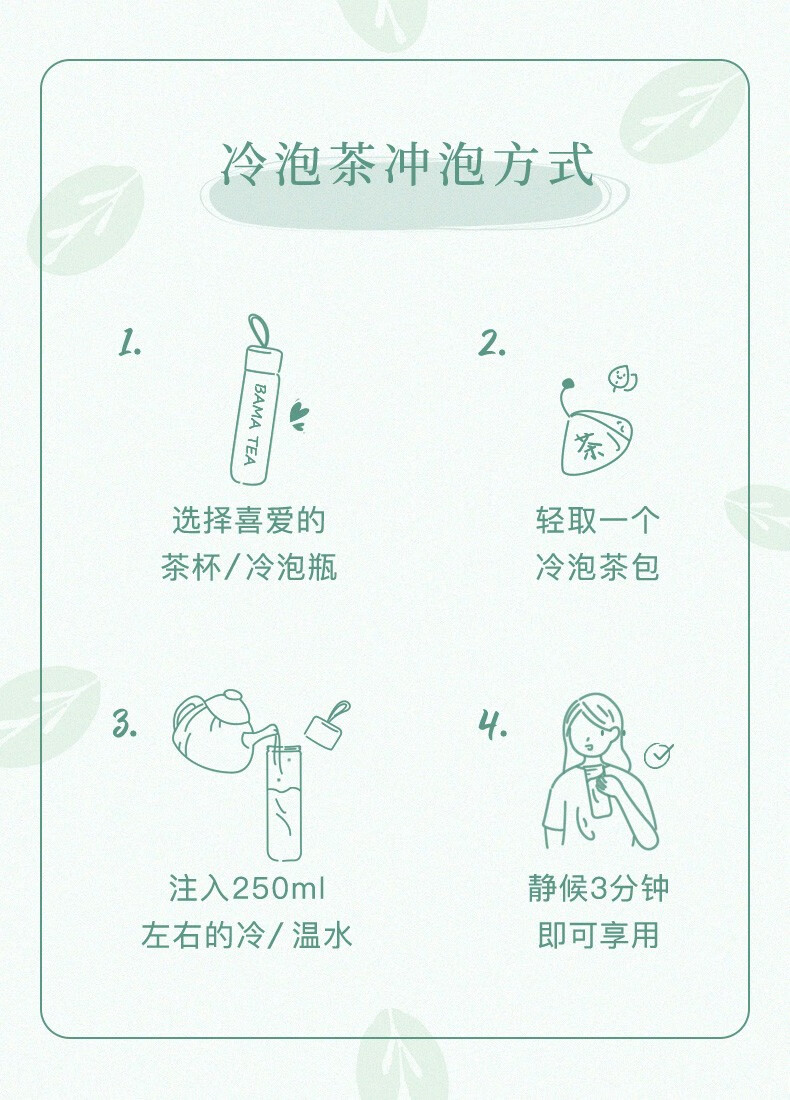 冷泡茶冲泡方式

1.

BAMA TEA

选择喜爱的
茶杯/冷泡瓶

2.

茶

轻取一个
冷泡茶包

3.

注入250ml
左右的冷/温水

4.

静候3分钟
即可享用