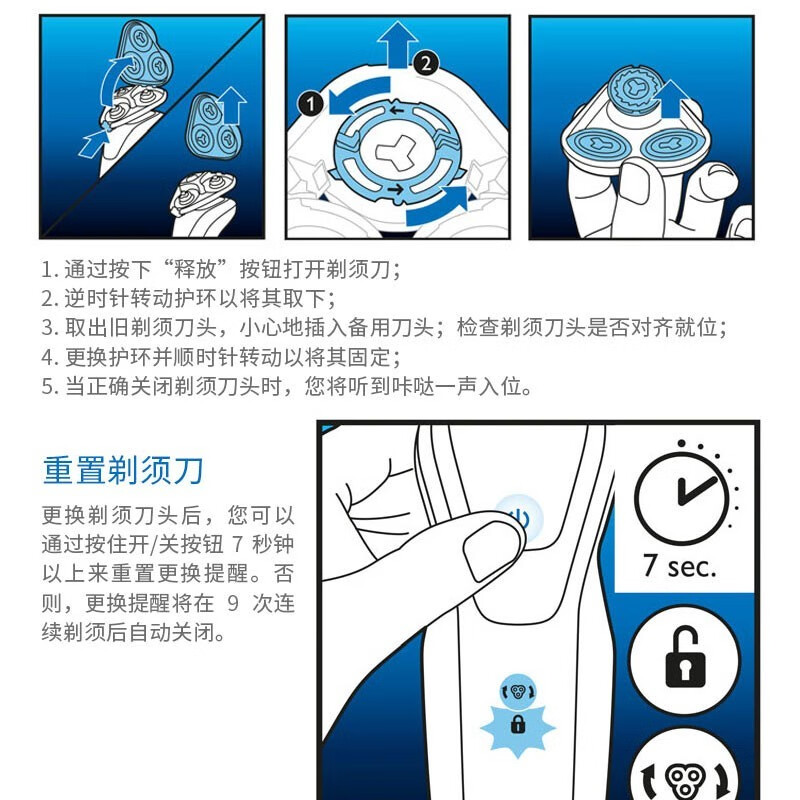 1
2

1. 通过按下“释放”按钮打开剃须刀；
2. 逆时针转动护环以将其取下；
3. 取出旧剃须刀头，小心地插入备用刀头；检查剃须刀头是否对齐就位；
4. 更换护环并顺时针转动以将其固定；
5. 当正确关闭剃须刀头时，您将听到咔哒一声入位。

重置剃须刀

更换剃须刀头后，您可以通过按住开/关按钮 7 秒钟以上来重置更换提醒。否则，更换提醒将在 9 次连续剃须后自动关闭。

7 sec.