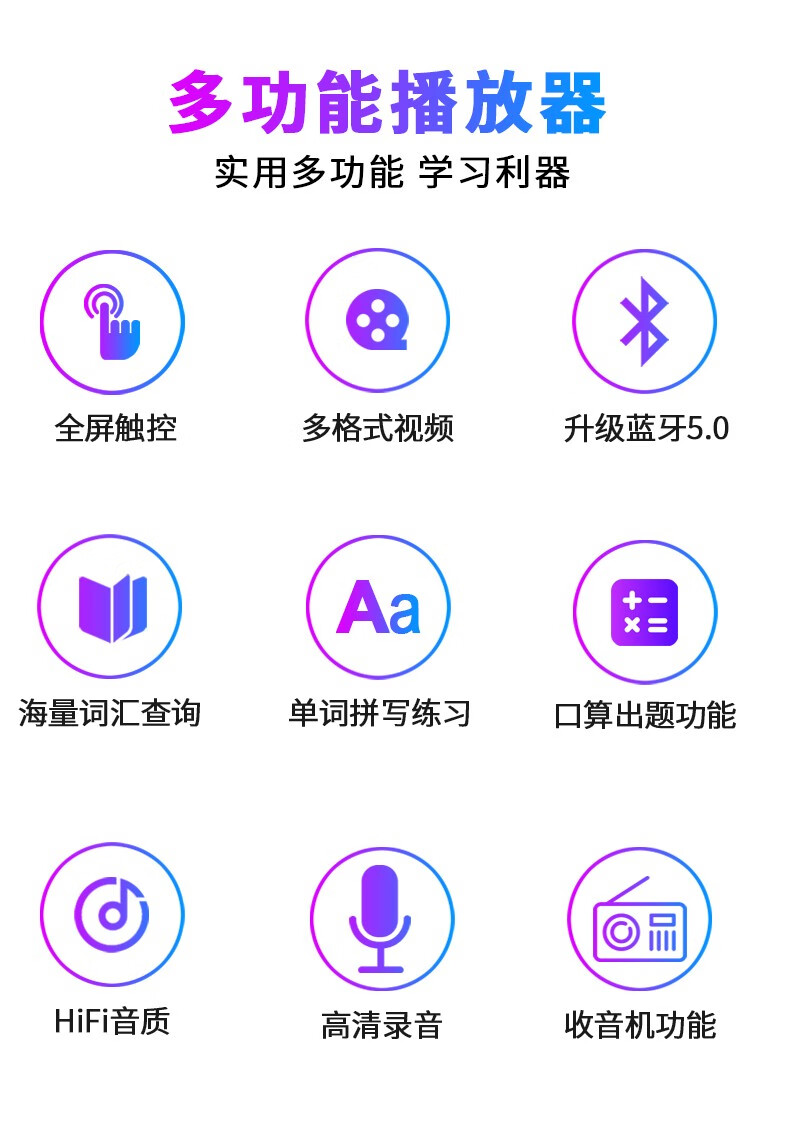 多功能播放器

实用多功能 学习利器

全屏触控

多格式视频

升级蓝牙5.0

Aa

海量词汇查询

单词拼写练习

口算出题功能

HiFi音质

高清录音

收音机功能