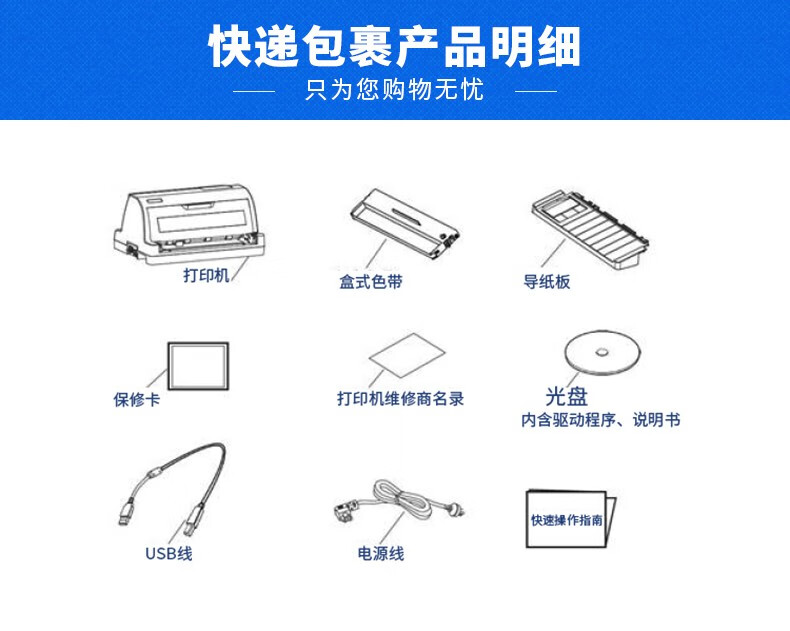 快递包裹产品明细

只为您购物无忧

打印机

盒式色带

导纸板

保修卡

打印机维修商名录

光盘
内含驱动程序、说明书

USB线

电源线

快速操作指南