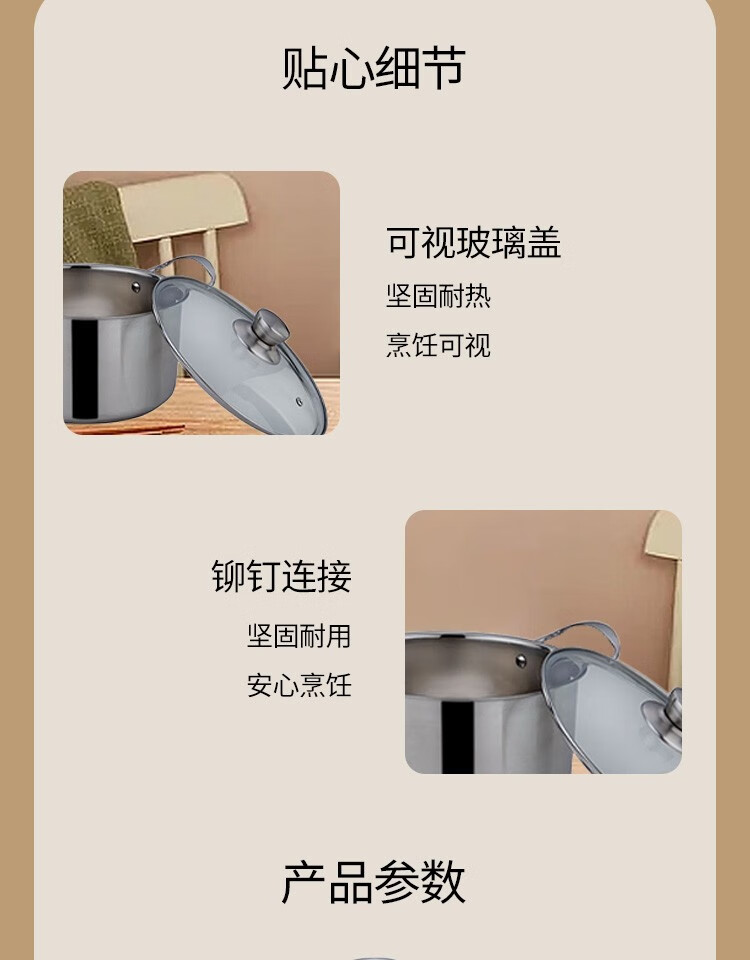 贴心细节

可视玻璃盖

坚固耐热

烹饪可视

铆钉连接

坚固耐用

安心烹饪

产品参数