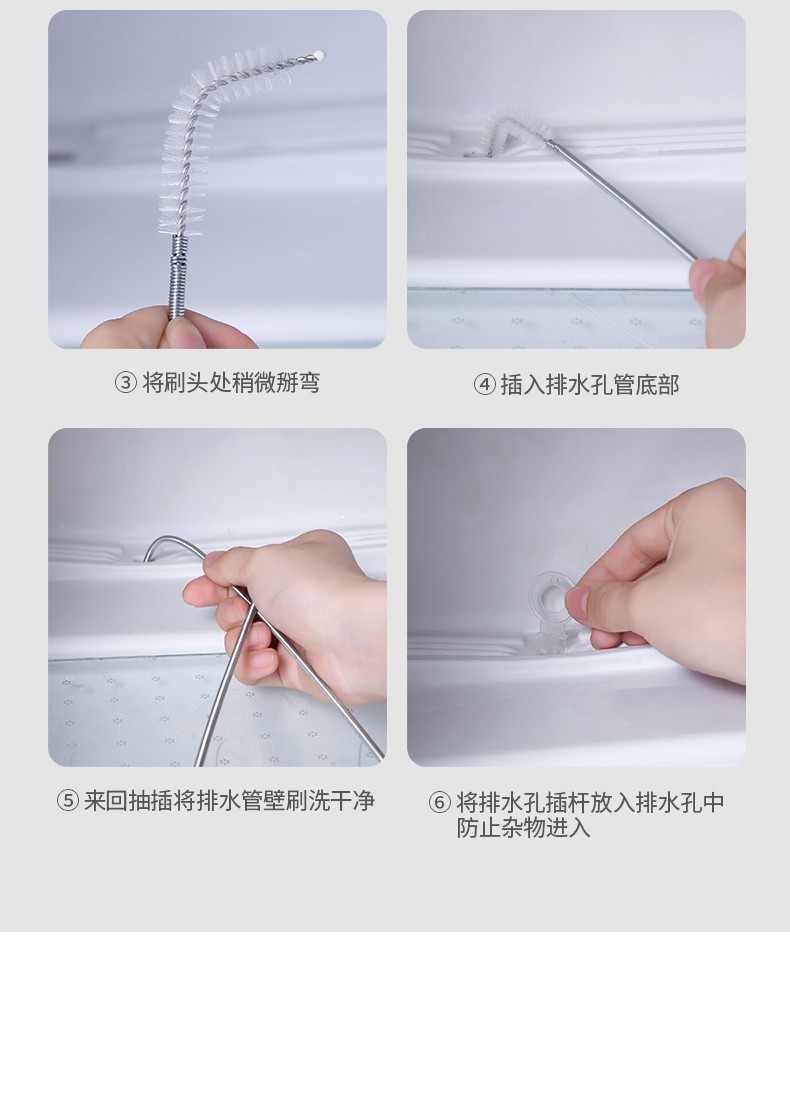 ③ 将刷头处稍微掰弯

④ 插入排水孔管底部

⑤ 来回抽插将排水管壁刷洗干净

⑥ 将排水孔插杆放入排水孔中防止杂物进入