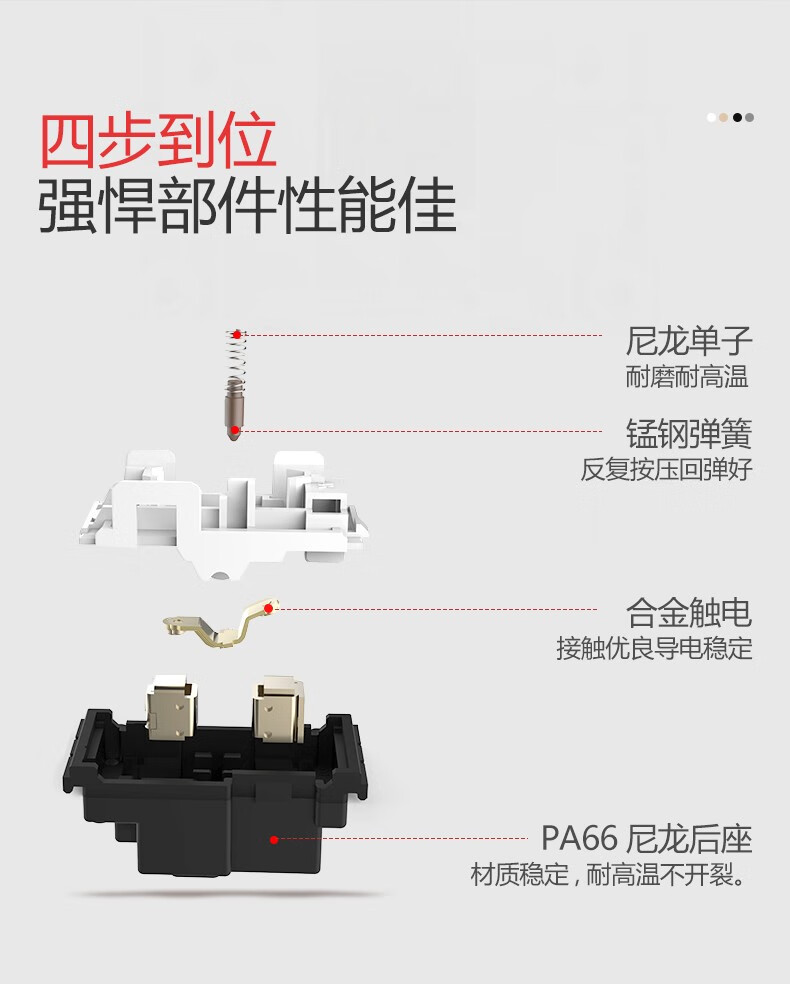 四步到位
强悍部件性能佳

尼龙单子
耐磨耐高温

锰钢弹簧
反复按压回弹好

合金触电
接触优良导电稳定

PA66 尼龙后座
材质稳定，耐高温不开裂。