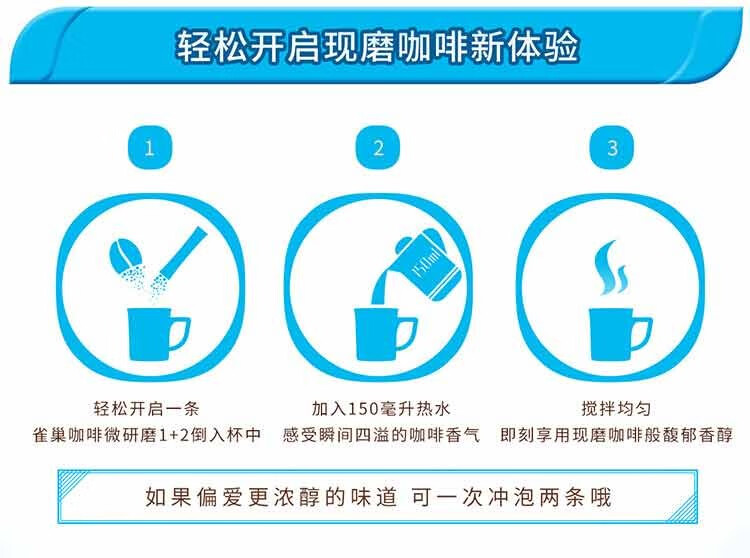 轻松开启现磨咖啡新体验

1

2

3

150ml

轻松开启一条
雀巢咖啡微研磨1+2倒入杯中

加入150毫升热水
感受瞬间四溢的咖啡香气

搅拌均匀
即刻享用现磨咖啡般馥郁香醇

如果偏爱更浓醇的味道 可一次冲泡两条哦