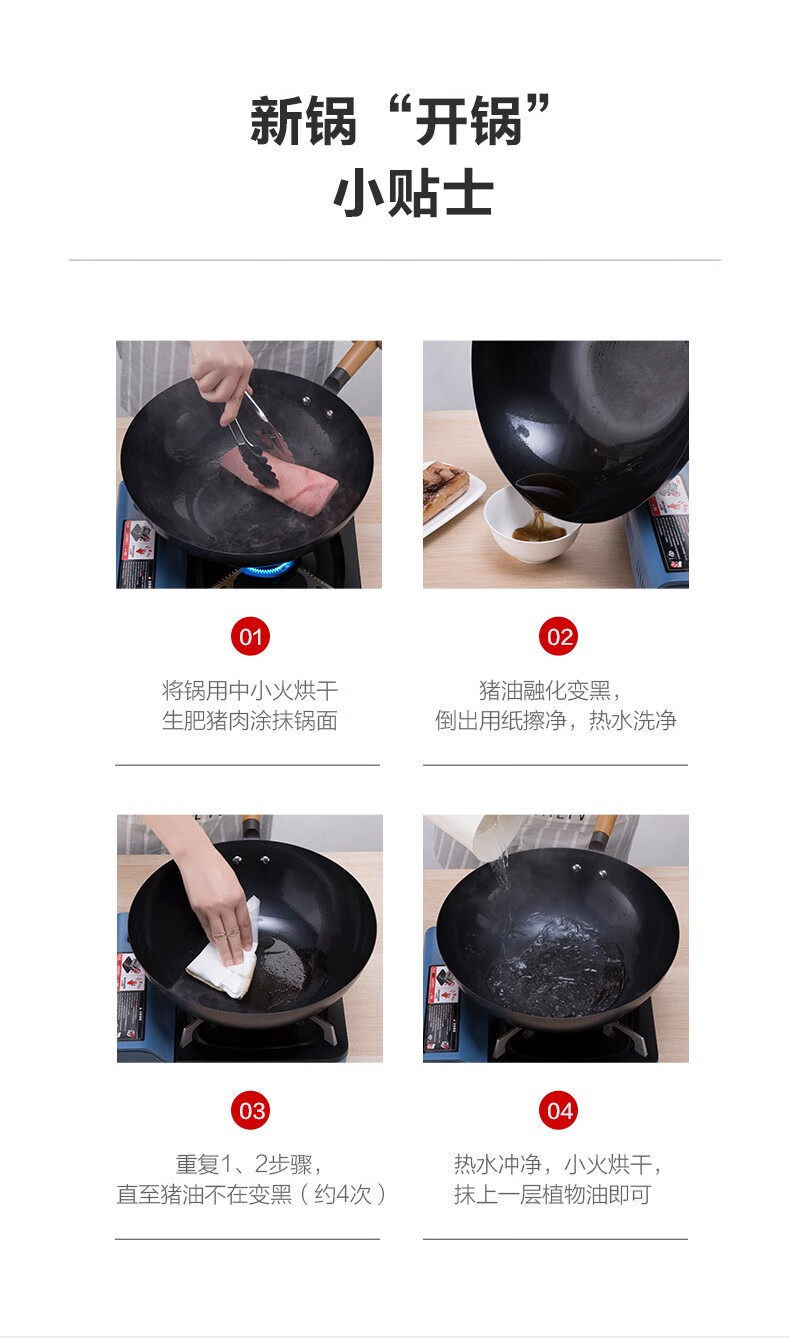 新锅“开锅”
小贴士

01

将锅用中小火烘干
生肥猪肉涂抹锅面

02

猪油融化变黑，
倒出用纸擦净，热水洗净

03

重复1、2步骤，
直至猪油不在变黑（约4次）

04

热水冲净，小火烘干，
抹上一层植物油即可