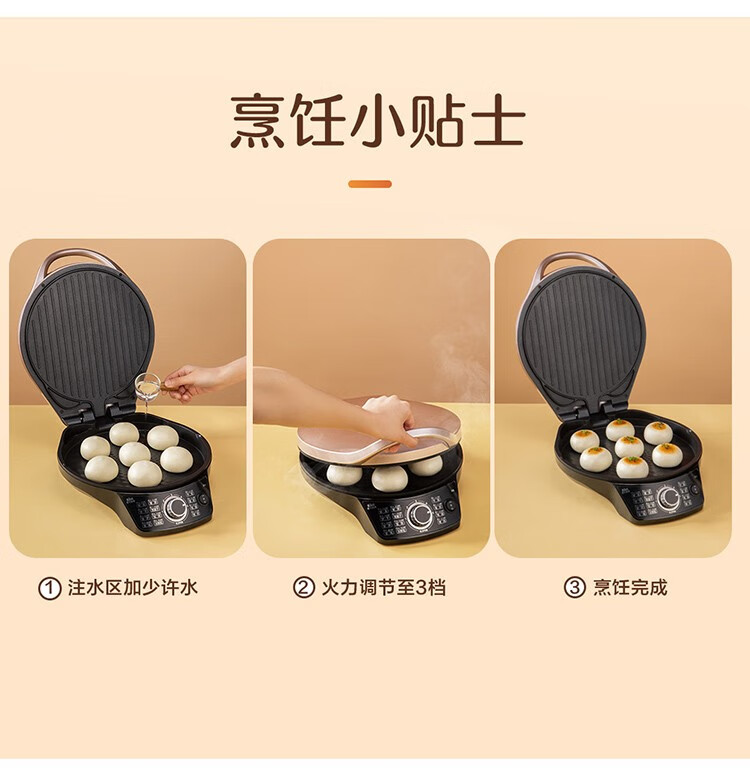 烹饪小贴士

① 注水区加少许水

② 火力调节至3档

③ 烹饪完成