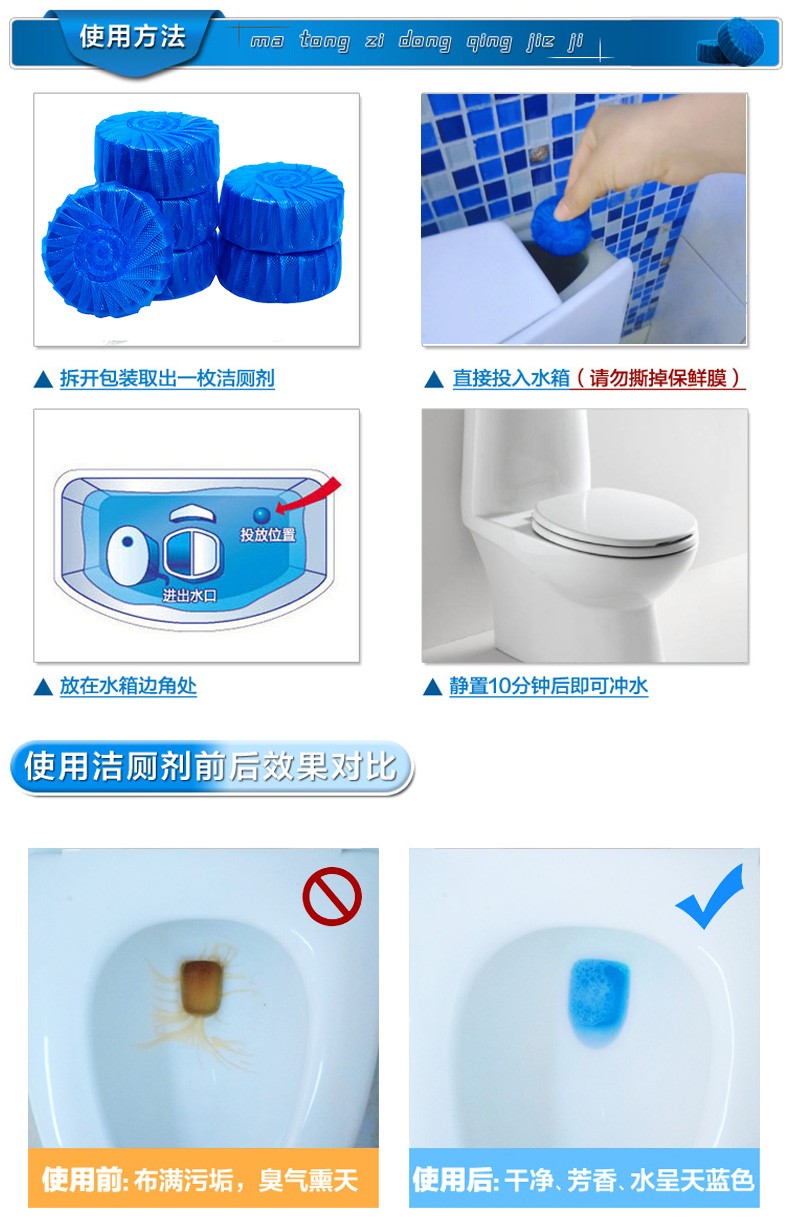 使用方法

ma tong zi dong qing jie ji

▲ 拆开包装取出一枚洁厕剂

▲ 直接投入水箱（请勿撕掉保鲜膜）

投放位置

进出水口

▲ 放在水箱边角处

▲ 静置10分钟后即可冲水

使用洁厕剂前后效果对比

使用前: 布满污垢，臭气熏天

使用后: 干净、芳香、水呈天蓝色