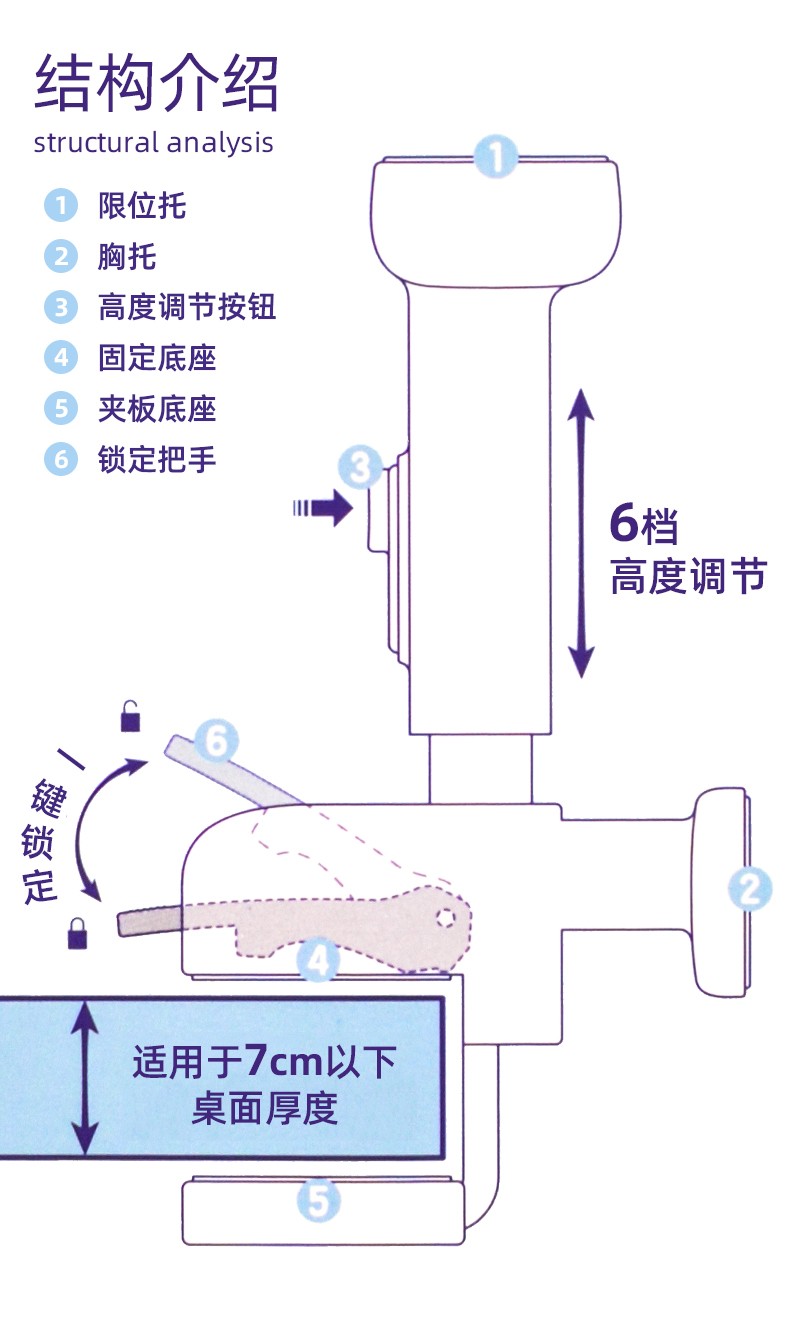 结构介绍
structural analysis

1 限位托
2 胸托
3 高度调节按钮
4 固定底座
5 夹板底座
6 锁定把手

1

3

6档
高度调节

6

一键锁定

2

4

适用于7cm以下
桌面厚度

5