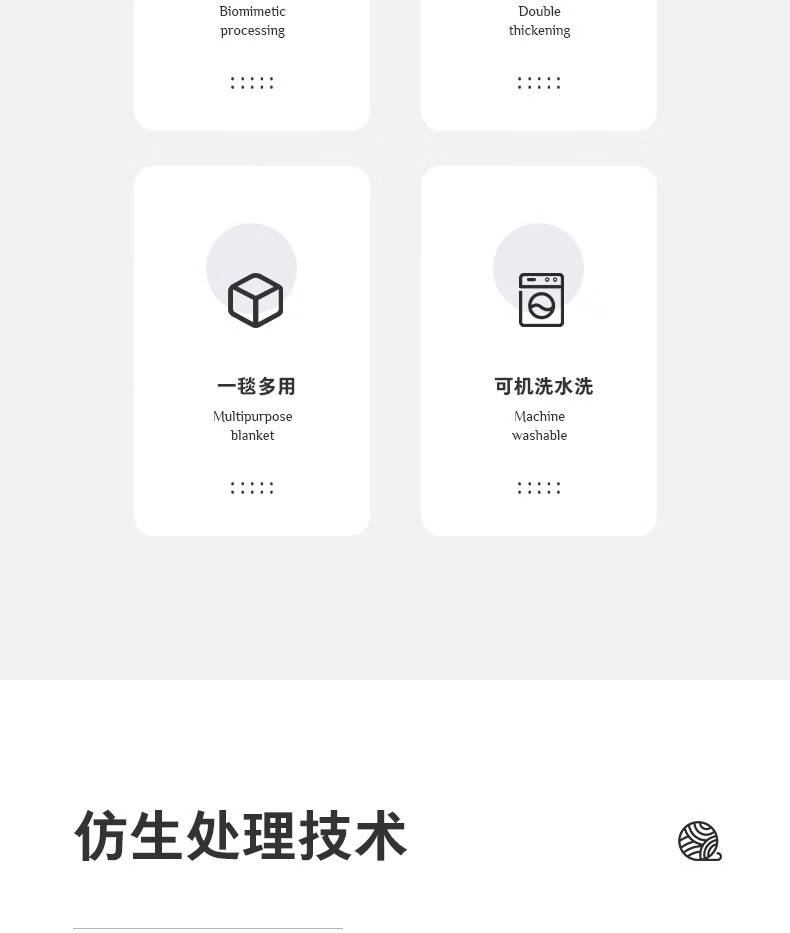 Biomimetic
processing

Double
thickening

一毯多用
Multipurpose
blanket

可机洗水洗
Machine
washable

仿生处理技术