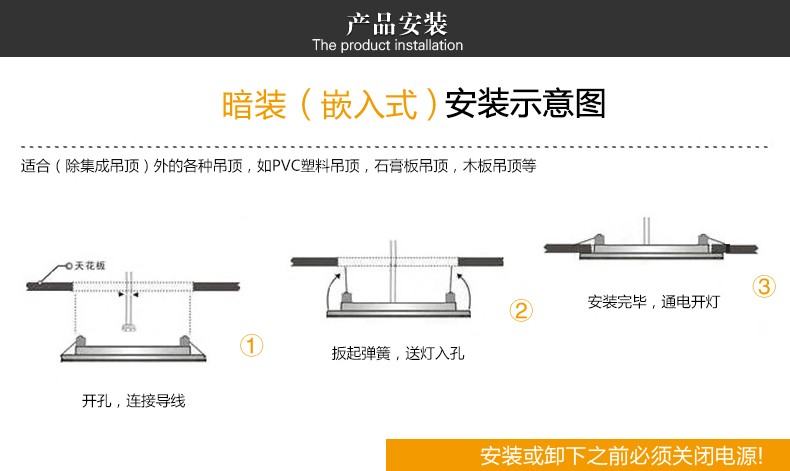 产品安装
The product installation

暗装（嵌入式）安装示意图

适合（除集成吊顶）外的各种吊顶，如PVC塑料吊顶，石膏板吊顶，木板吊顶等

天花板

①
开孔，连接导线

②
扳起弹簧，送灯入孔

③
安装完毕，通电开灯

安装或卸下之前必须关闭电源!