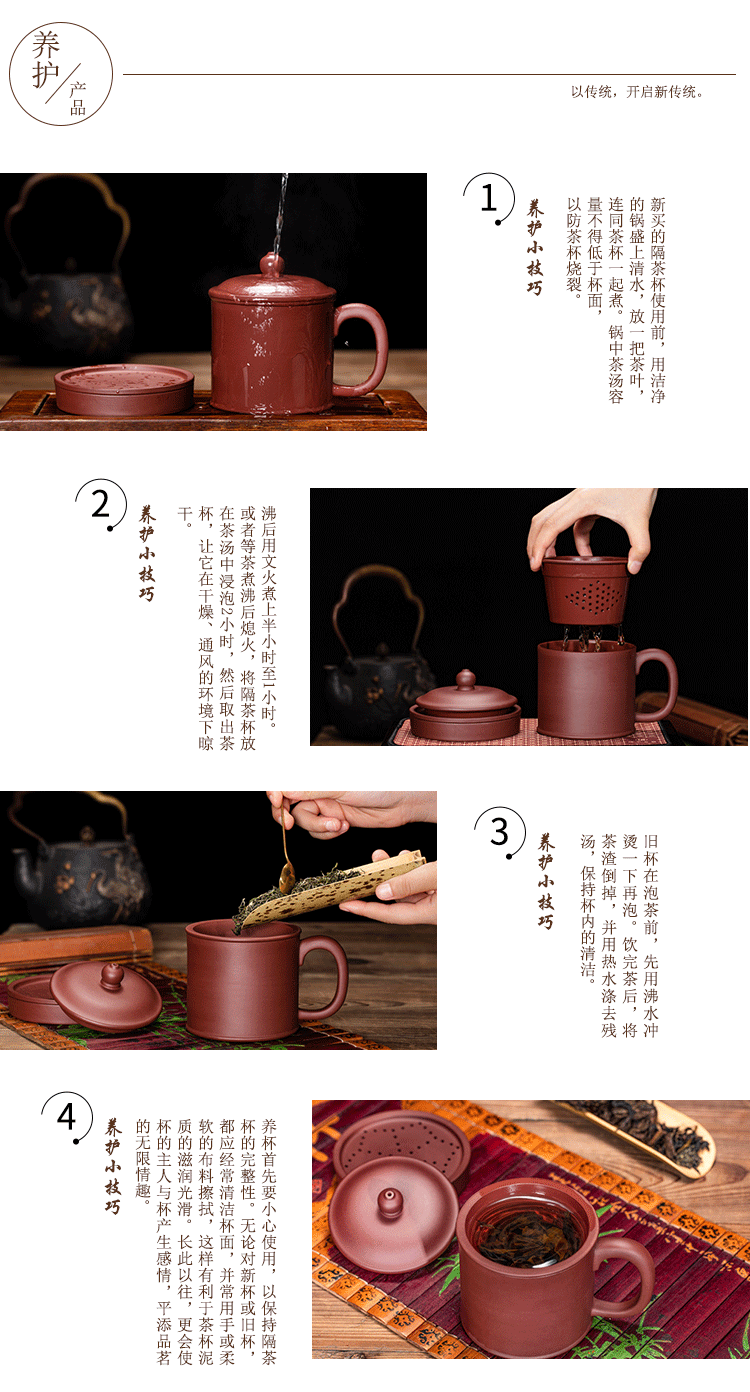 养护 产品

以传统，开启新传统。

1

养护小技巧

新买的隔茶杯使用前，用洁净的锅盛上清水，放一把茶叶，连同茶杯一起煮。锅中茶汤容量不得低于杯面，以防茶杯烧裂。

2

养护小技巧

沸后用文火煮上半小时至一小时。或者等茶煮沸后熄火，将隔茶杯放在茶汤中浸泡2小时，然后取出茶杯，让它在干燥、通风的环境下晾干。

3

养护小技巧

旧杯在泡茶前，先用沸水冲烫一下再泡。饮完茶后，将茶渣倒掉，并用热水涤去残汤，保持杯内的清洁。

4

养护小技巧

养杯首先要小心使用，以保持隔茶杯的完整性。无论对新杯或旧杯，都应经常清洁杯面，并常用手或柔软的布料擦拭，这样有利于茶杯泥质的滋润光滑。长此以往，更会使杯的主人与杯产生感情，平添品茗的无限情趣。