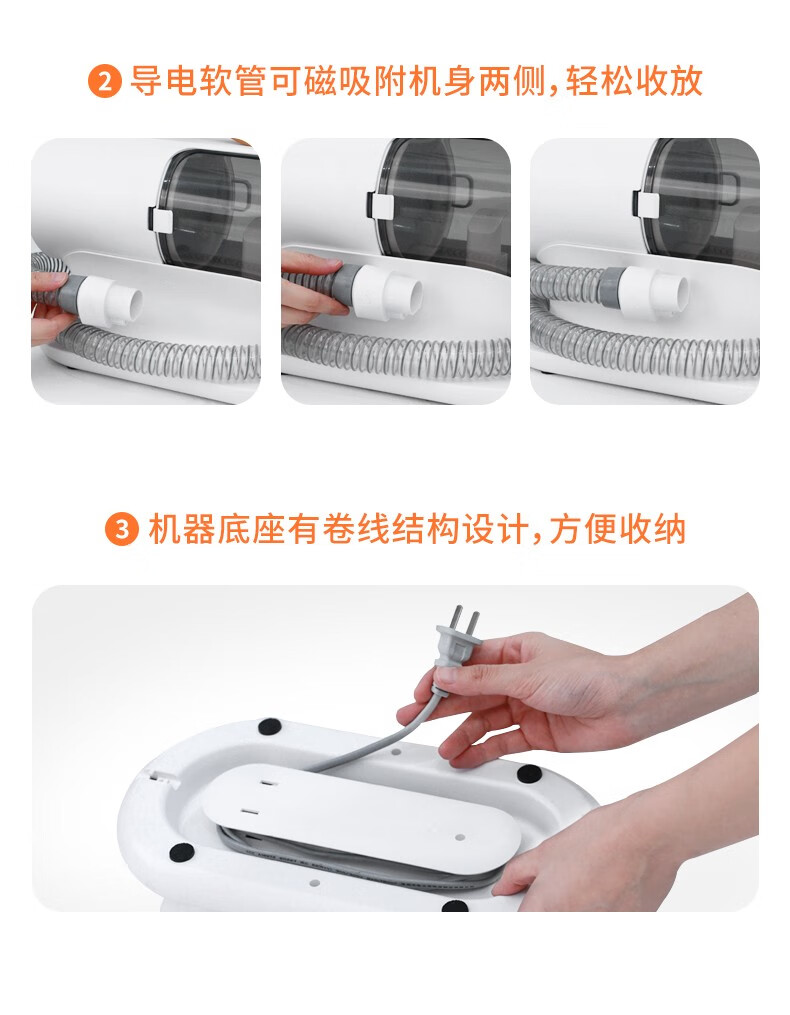 2 导电软管可磁吸附机身两侧，轻松收放

3 机器底座有卷线结构设计，方便收纳