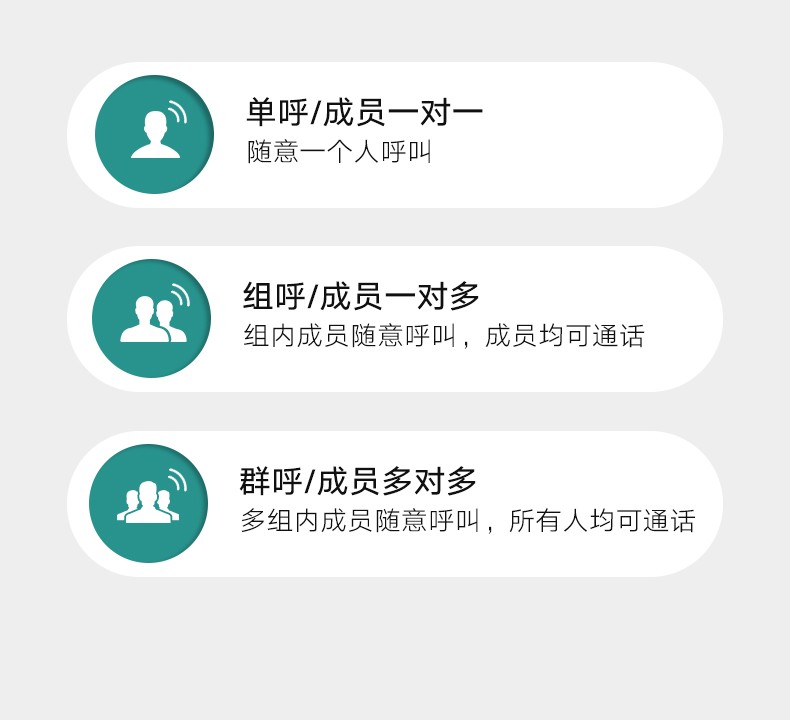 单呼/成员一对一
随意一个人呼叫

组呼/成员一对多
组内成员随意呼叫，成员均可通话

群呼/成员多对多
多组内成员随意呼叫，所有人均可通话