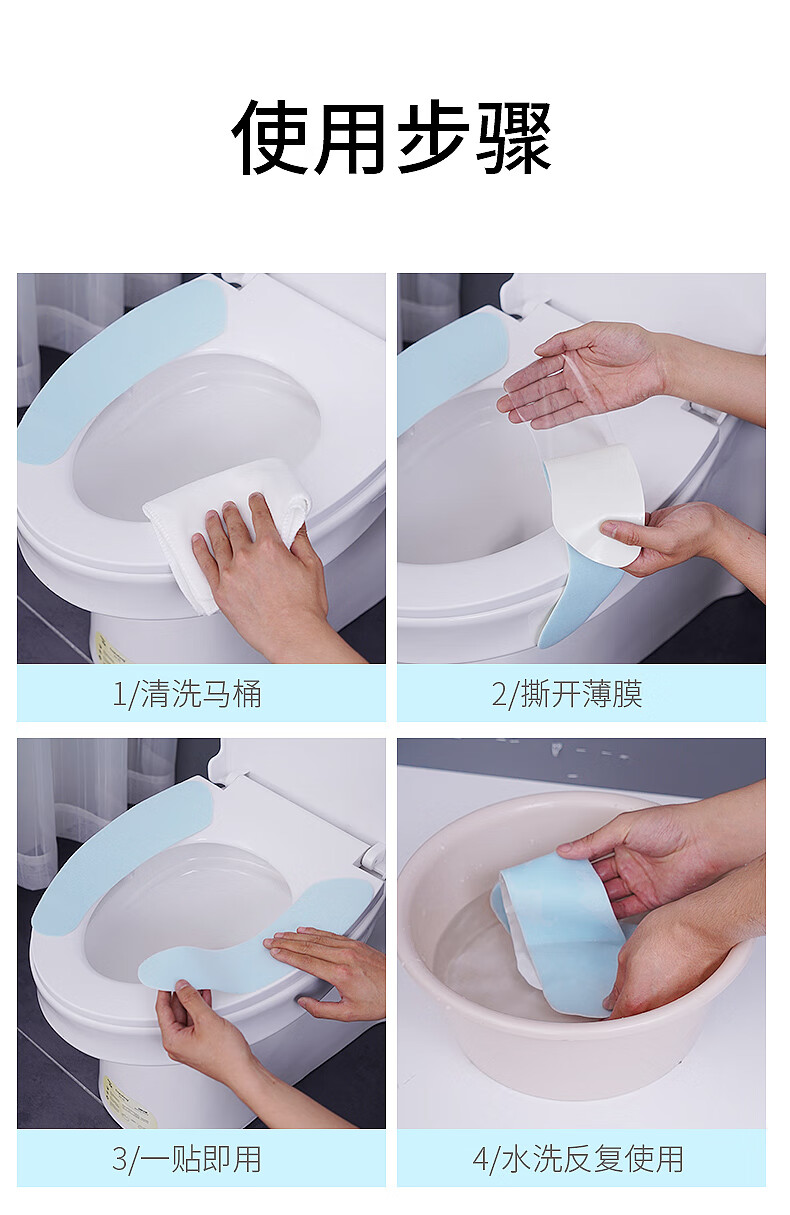 使用步骤

1/清洗马桶

2/撕开薄膜

3/一贴即用

4/水洗反复使用