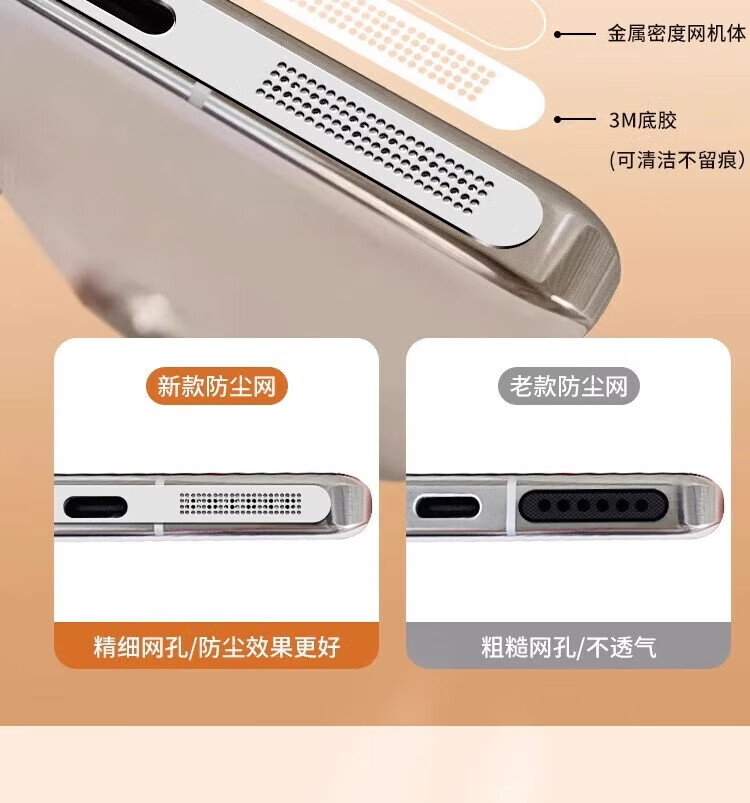 金属密度网机体

3M底胶
(可清洁不留痕)

新款防尘网

精细网孔/防尘效果更好

老款防尘网

粗糙网孔/不透气