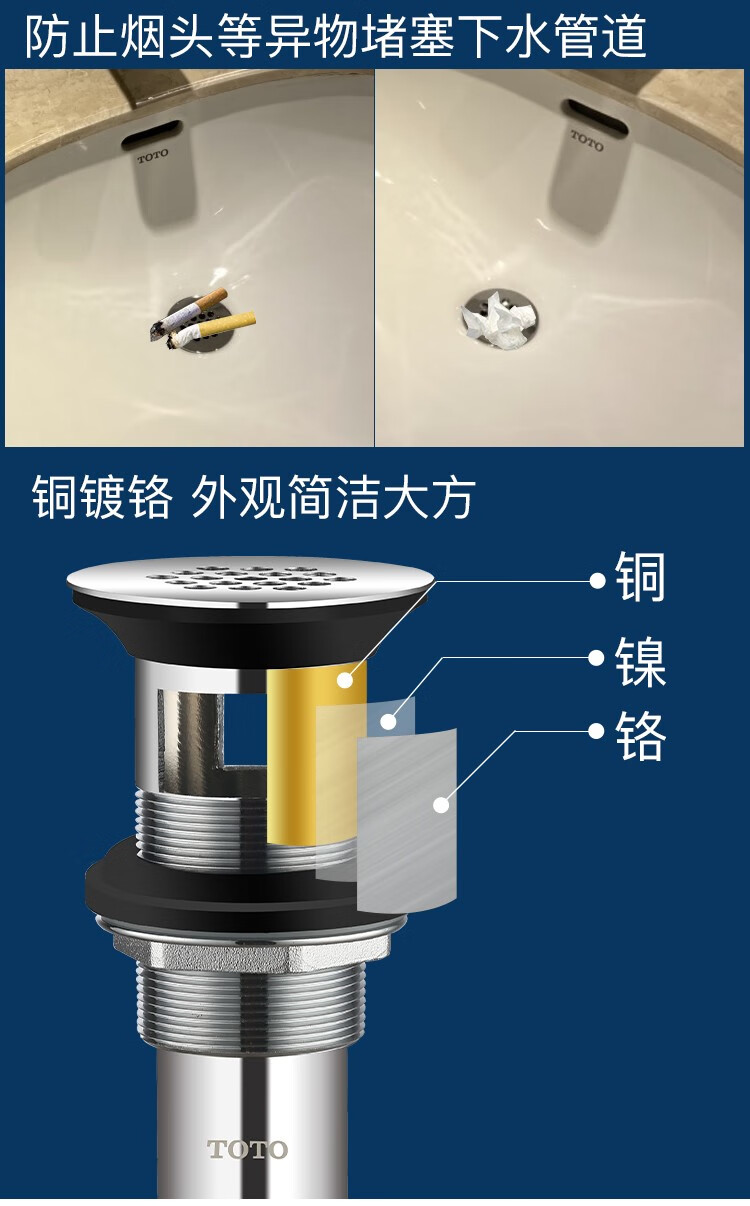 防止烟头等异物堵塞下水管道

TOTO

TOTO

铜镀铬 外观简洁大方

铜

镍

铬

TOTO