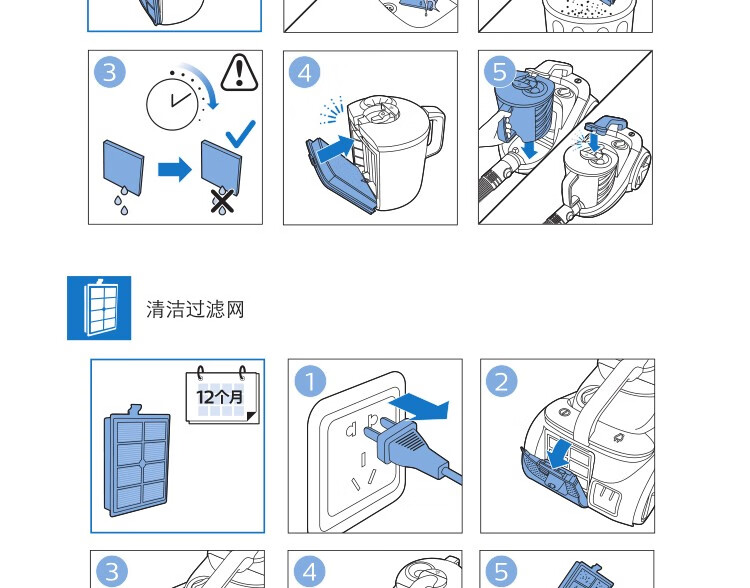 3

4

5

清洁过滤网

12个月

1

2

3

4

5