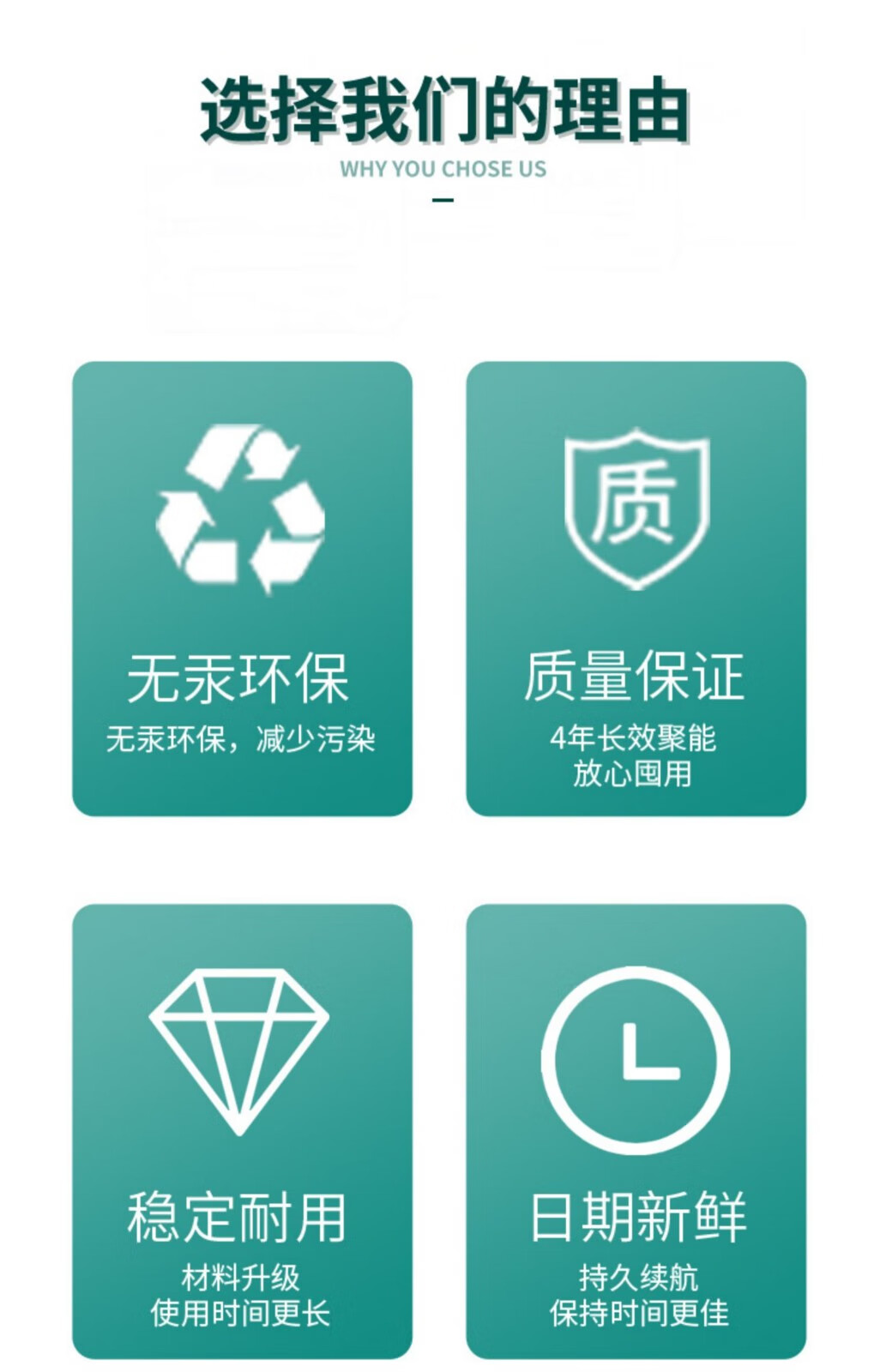 选择我们的理由

WHY YOU CHOSE US

质

无汞环保

无汞环保，减少污染

质量保证

4年长效聚能
放心囤用

稳定耐用

材料升级
使用时间更长

日期新鲜

持久续航
保持时间更佳