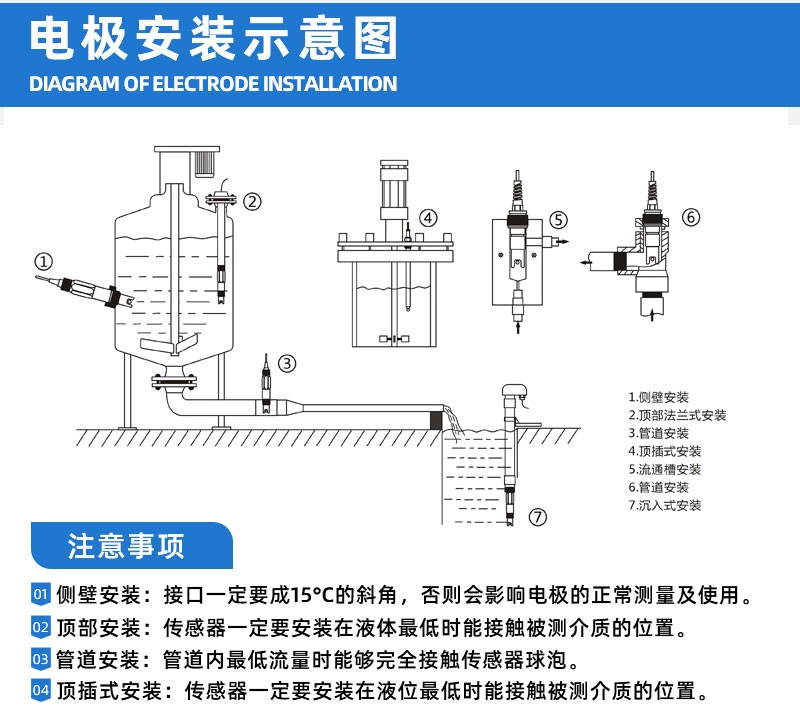 电极安装示意图
DIAGRAM OF ELECTRODE INSTALLATION

①
②
③
④
⑤
⑥
⑦

1.侧壁安装
2.顶部法兰式安装
3.管道安装
4.顶插式安装
5.流通槽安装
6.管道安装
7.沉入式安装

注意事项

01 侧壁安装：接口一定要成15°C的斜角，否则会影响电极的正常测量及使用。
02 顶部安装：传感器一定要安装在液体最低时能接触被测介质的位置。
03 管道安装：管道内最低流量时能够完全接触传感器球泡。
04 顶插式安装：传感器一定要安装在液位最低时能接触被测介质的位置。