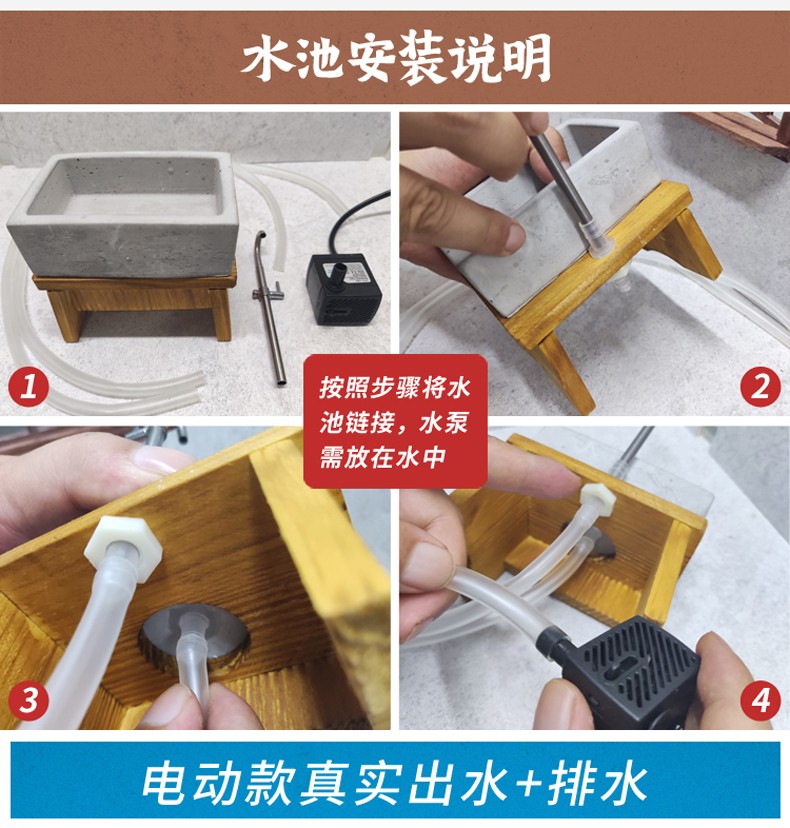 水池安装说明

1

2

按照步骤将水池链接，水泵需放在水中

3

4

电动款真实出水+排水