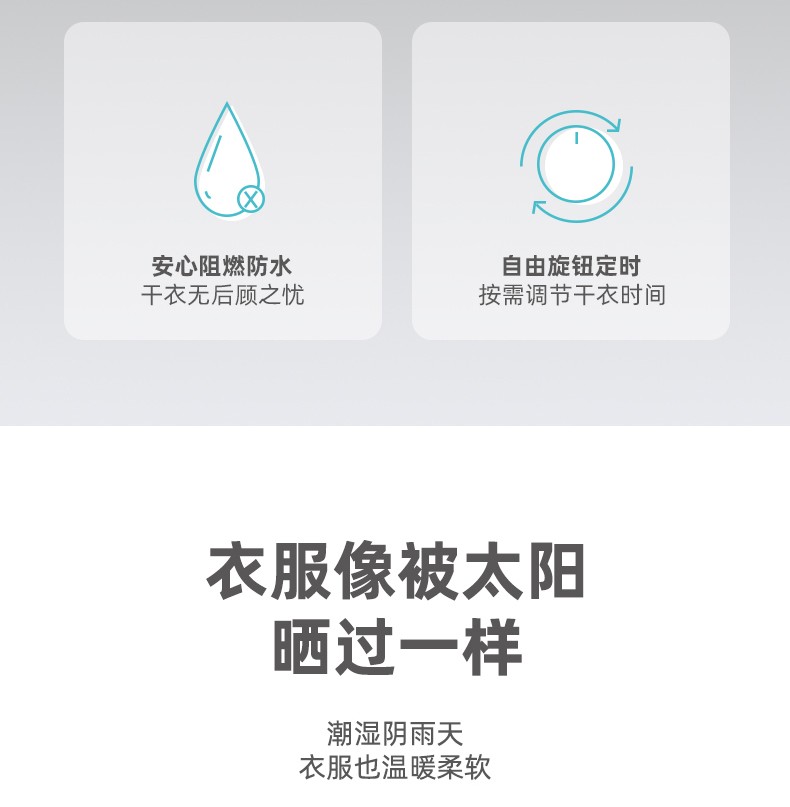 安心阻燃防水
干衣无后顾之忧

自由旋钮定时
按需调节干衣时间

衣服像被太阳
晒过一样

潮湿阴雨天
衣服也温暖柔软