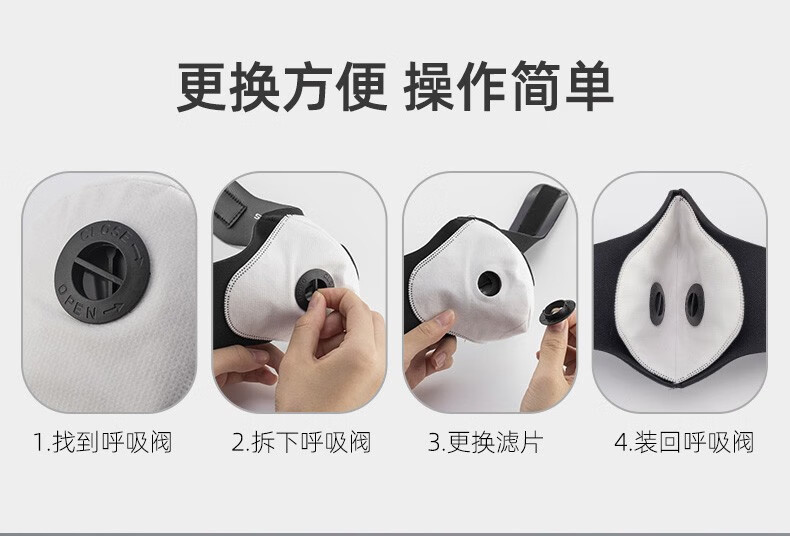 更换方便 操作简单

CLOSE
OPEN

1.找到呼吸阀

2.拆下呼吸阀

3.更换滤片

4.装回呼吸阀