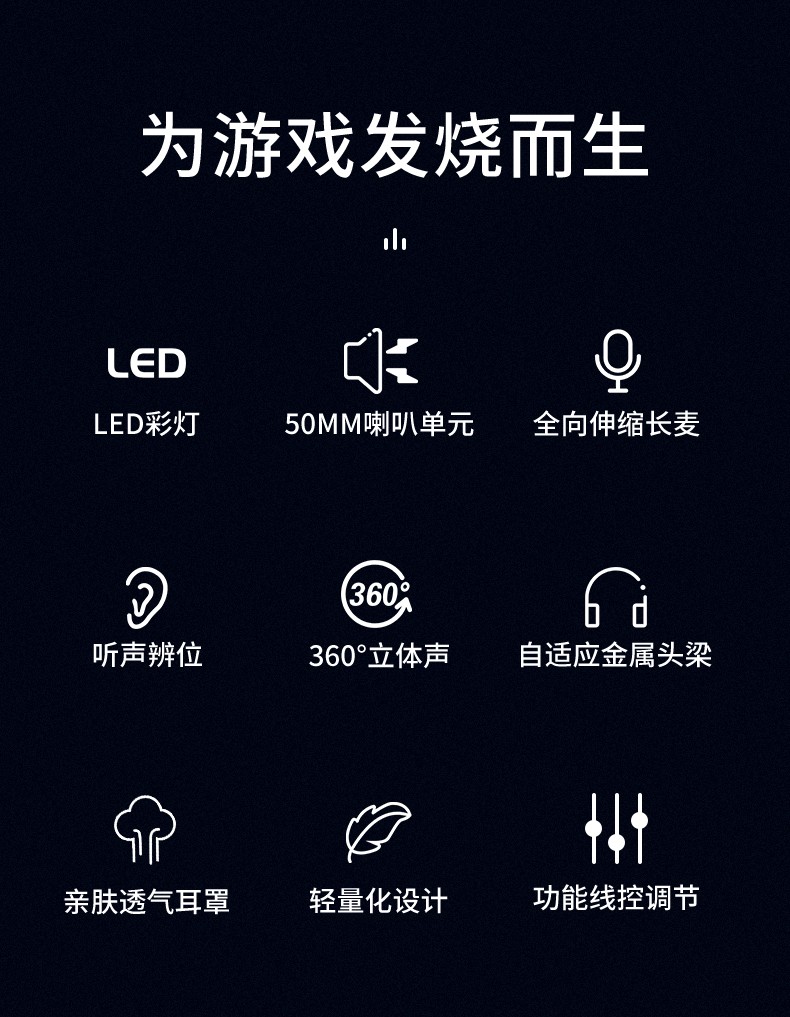 为游戏发烧而生

LED

LED彩灯

50MM喇叭单元

全向伸缩长麦

听声辨位

360°

360°立体声

自适应金属头梁

亲肤透气耳罩

轻量化设计

功能线控调节