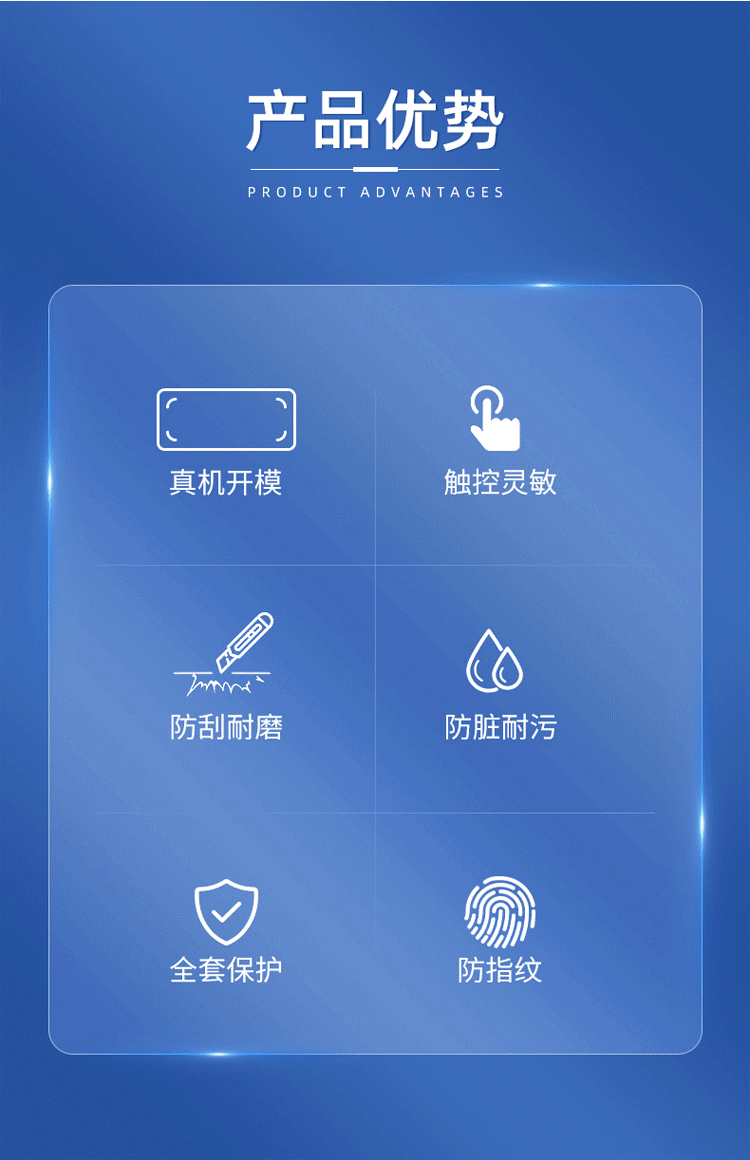 产品优势

PRODUCT ADVANTAGES

真机开模

触控灵敏

防刮耐磨

防脏耐污

全套保护

防指纹