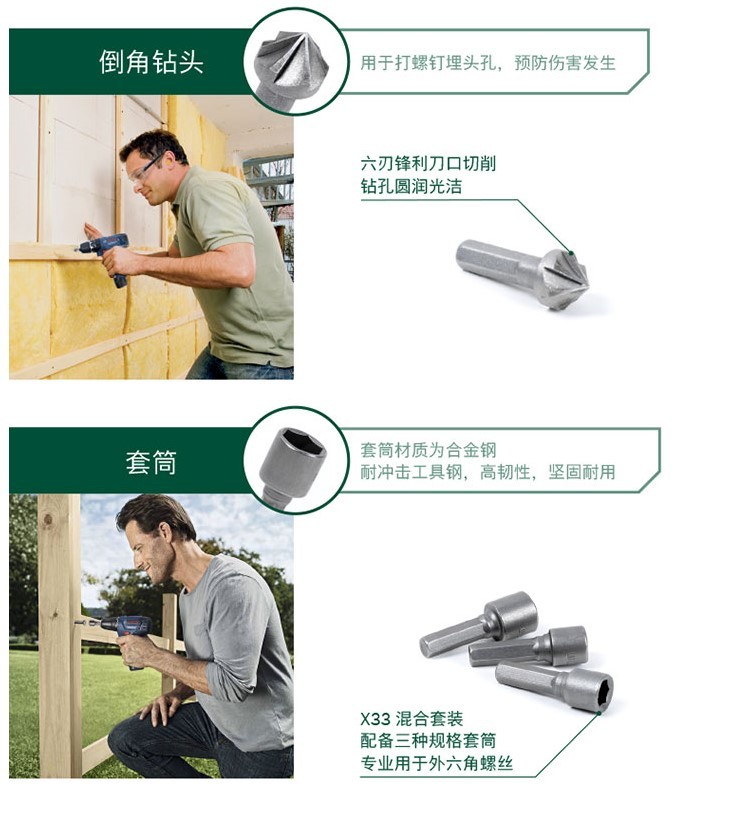 倒角钻头

用于打螺钉埋头孔，预防伤害发生

六刃锋利刀口切削
钻孔圆润光洁

套筒

套筒材质为合金钢
耐冲击工具钢，高韧性，坚固耐用

X33 混合套装
配备三种规格套筒
专业用于外六角螺丝